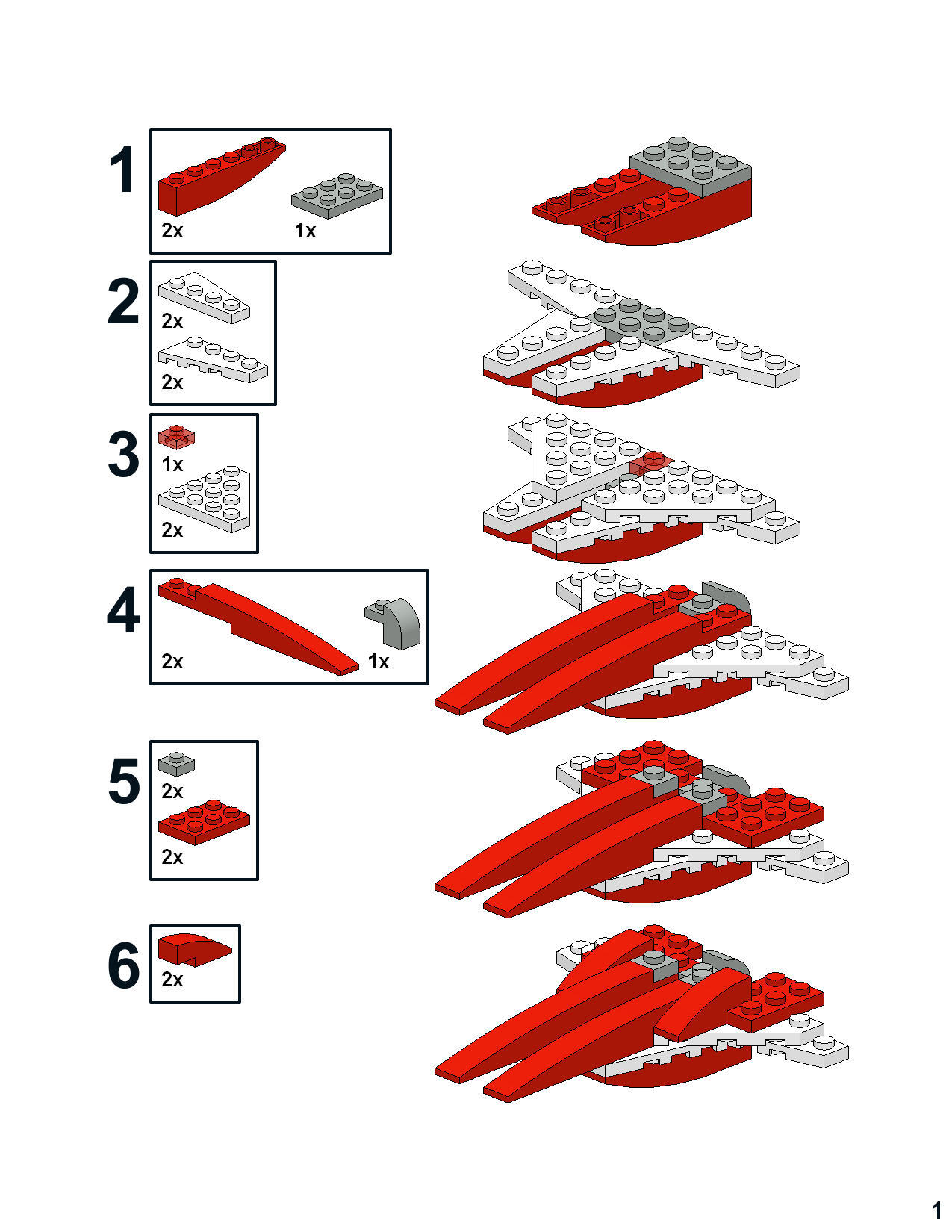 1
2x
1x

2
2x
2x

3
1x
2x

4
2x
1x

5
2x
2x

6
2x

1