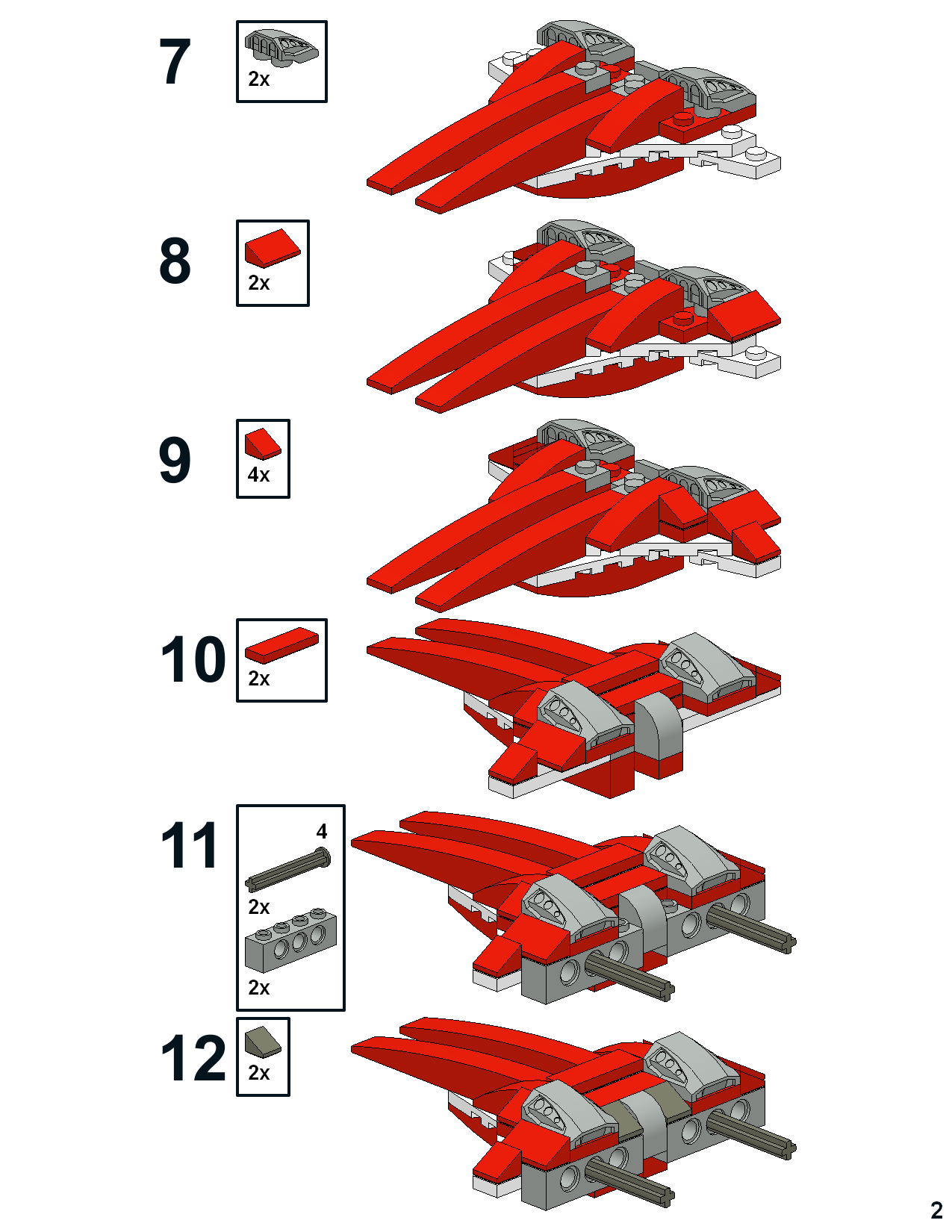 7

2x

8

2x

9

4x

10

2x

11

4

2x

2x

12

2x

2