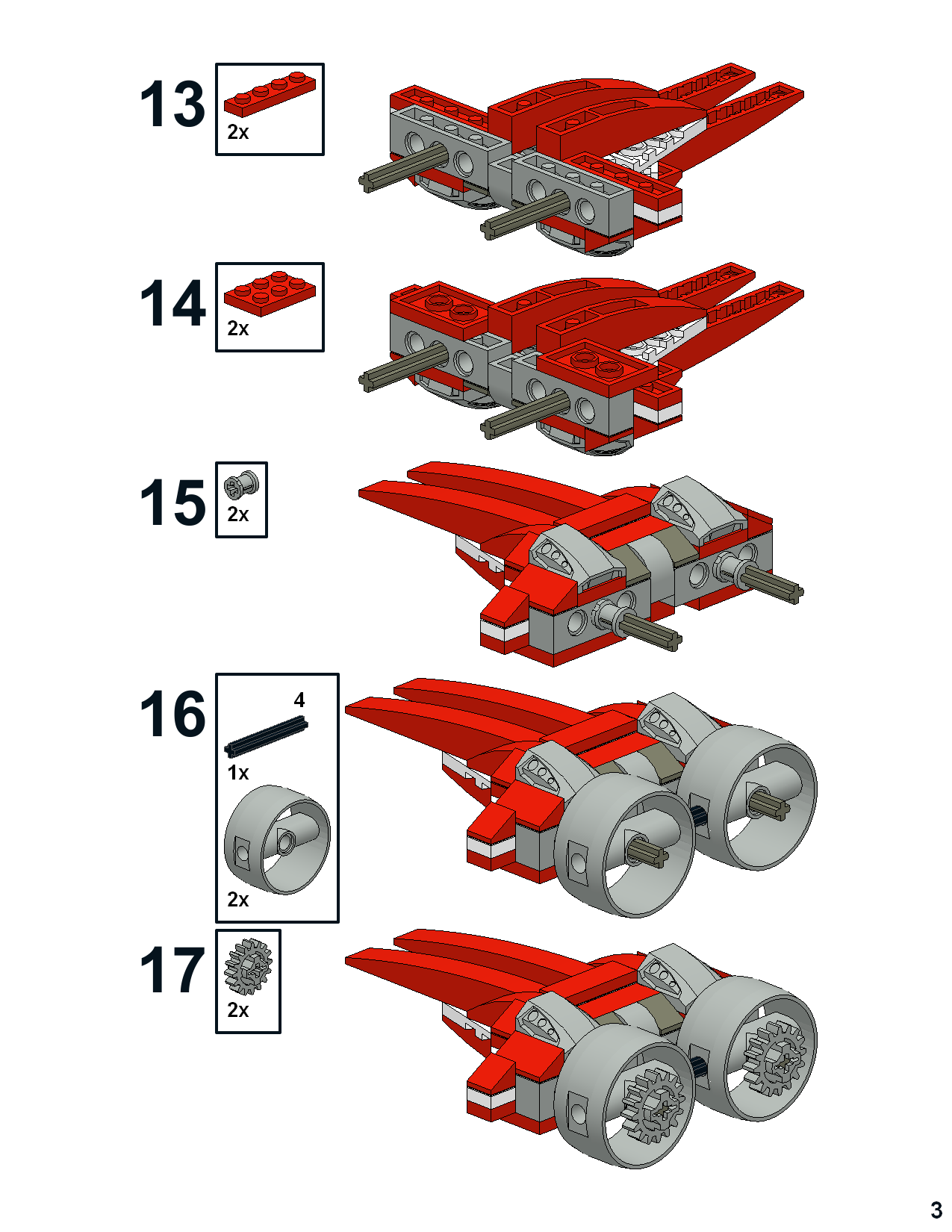 13
2x

14
2x

15
2x

16
4
1x
2x

17
2x

3