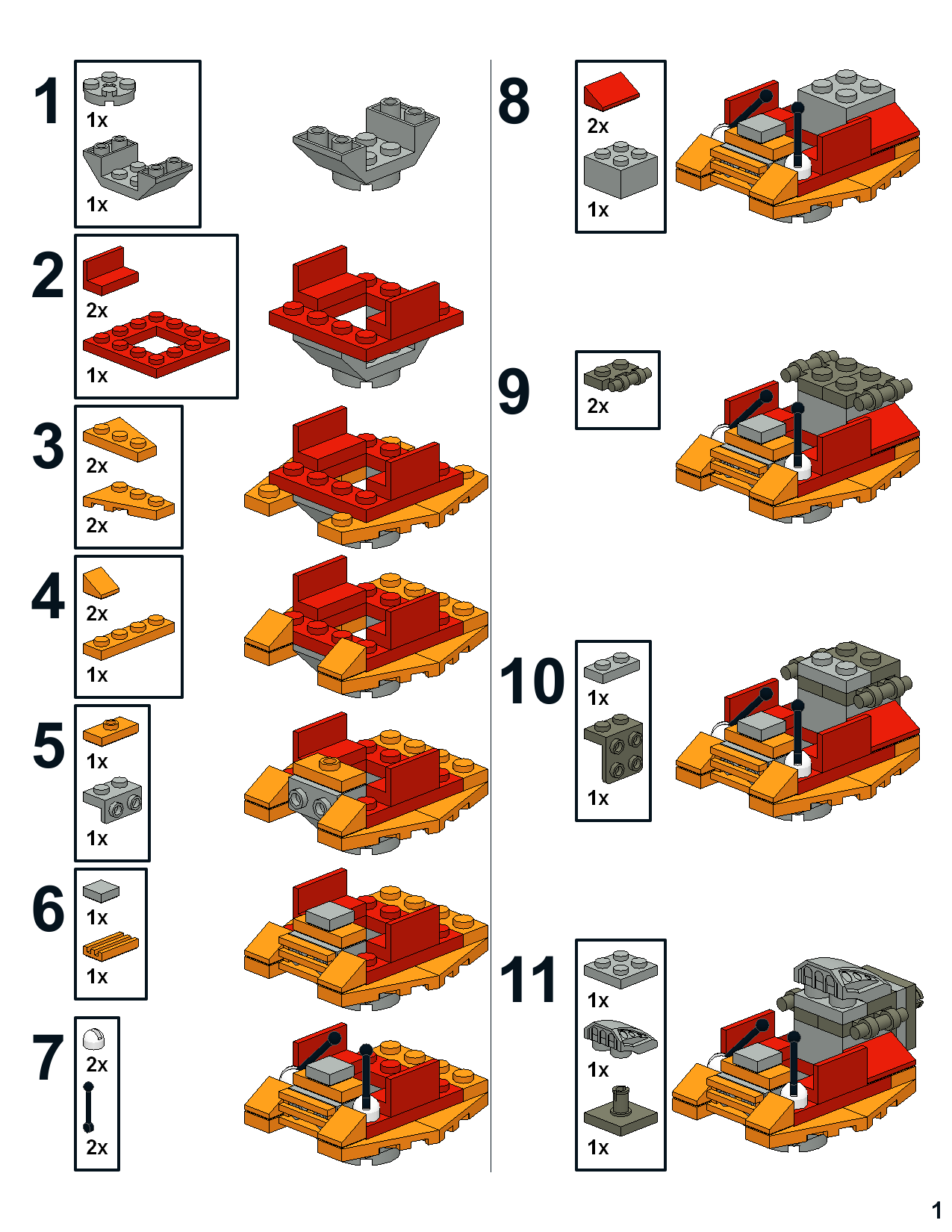 1
1x
1x

2
2x
1x

3
2x
2x

4
2x
1x

5
1x
1x

6
1x
1x

7
2x
2x

8
2x
1x

9
2x

10
1x
1x

11
1x
1x
1x

1