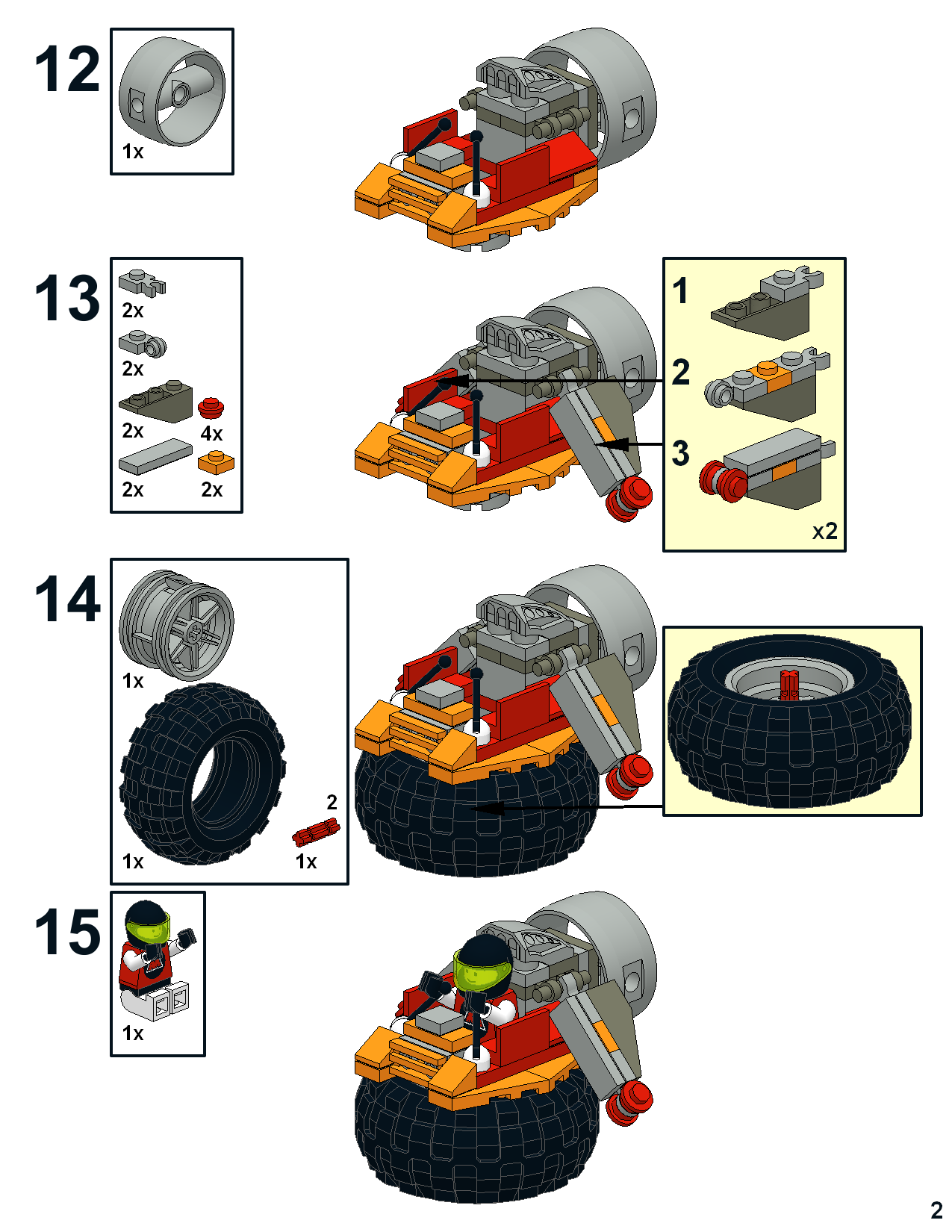 12

1x

13

2x

2x

2x

4x

2x

2x

1

2

3

x2

14

1x

1x

2

1x

15

1x

2