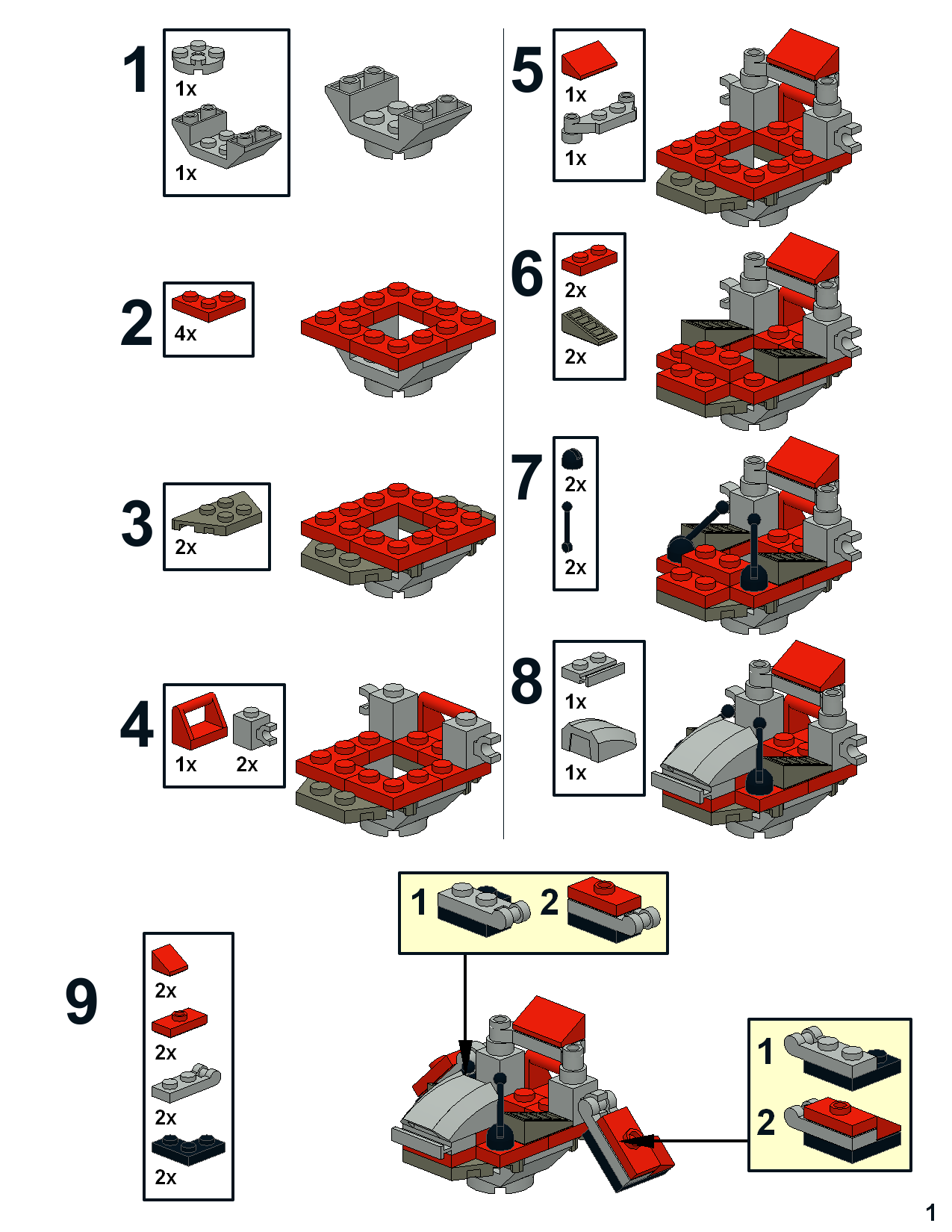 1
1x
1x

2
4x

3
2x

4
1x 2x

5
1x
1x

6
2x
2x

7
2x
2x

8
1x
1x

9
2x
2x
2x
2x

1 2

1
2

1