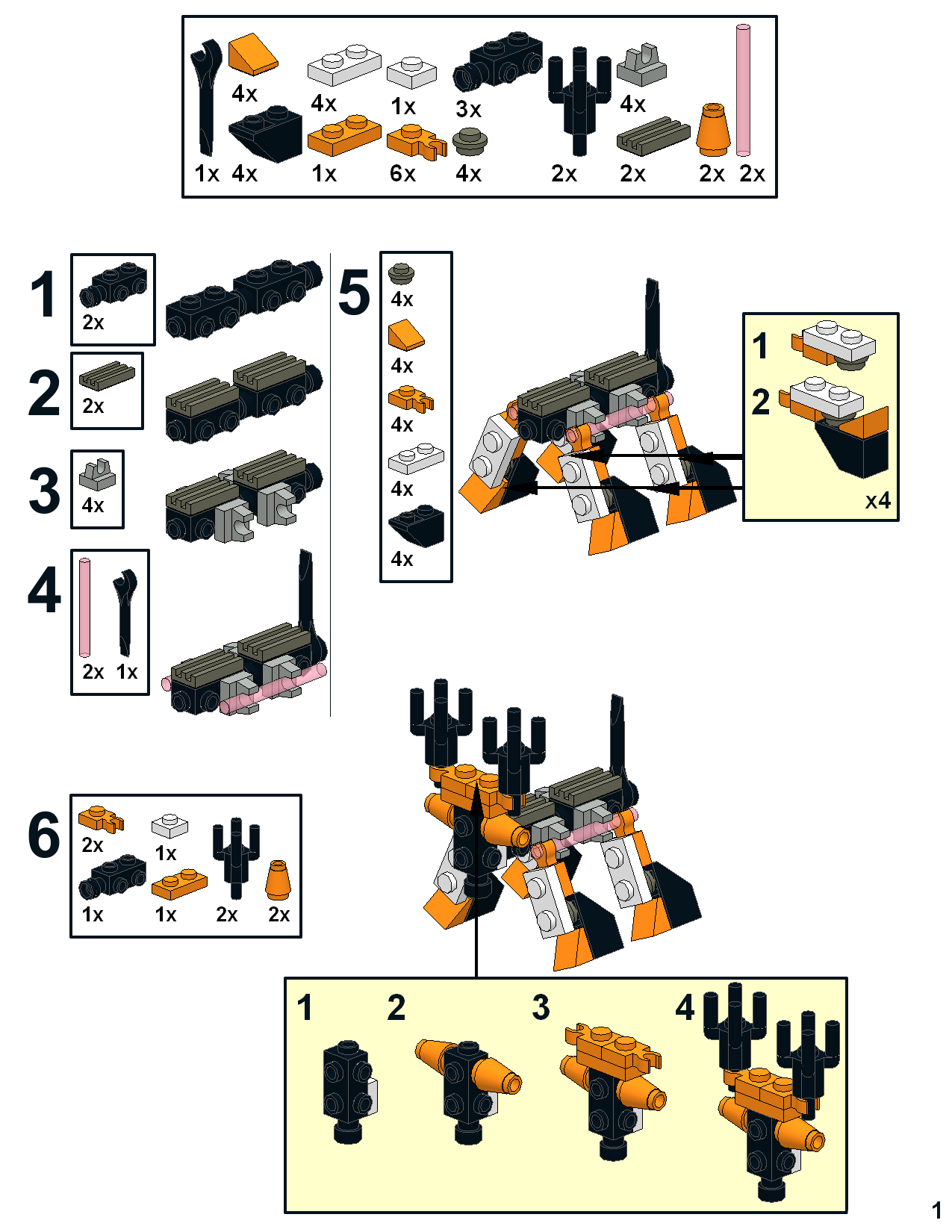 4x 4x 1x 3x 4x
1x 4x 1x 6x 4x 2x 2x 2x 2x

1
2x

2
2x

3
4x

4
2x 1x

5
4x
4x
4x
4x
4x

1
2
x4

6
2x 1x
1x 1x 2x 2x

1 2 3 4

1