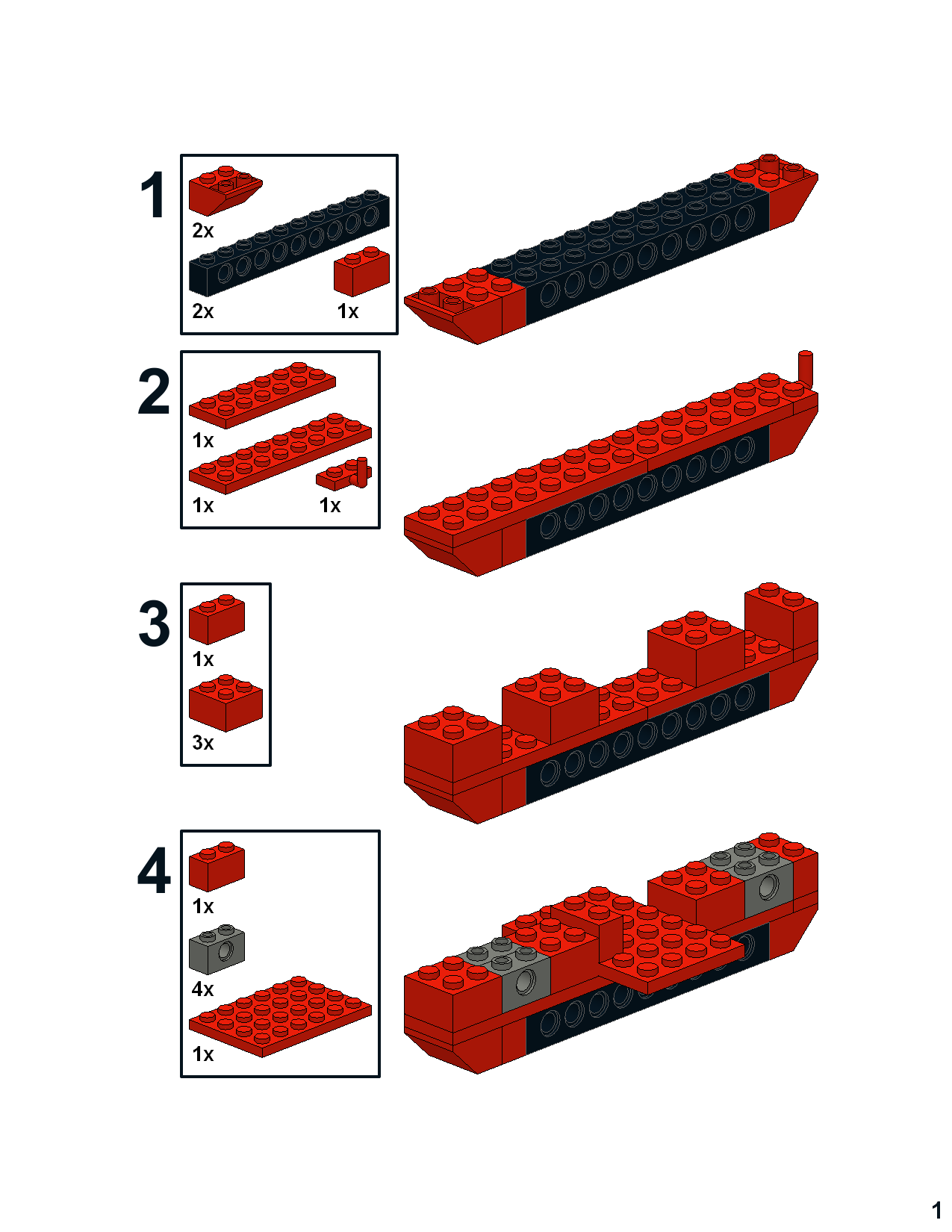 1
2x
2x
1x

2
1x
1x
1x

3
1x
3x

4
1x
4x
1x

1