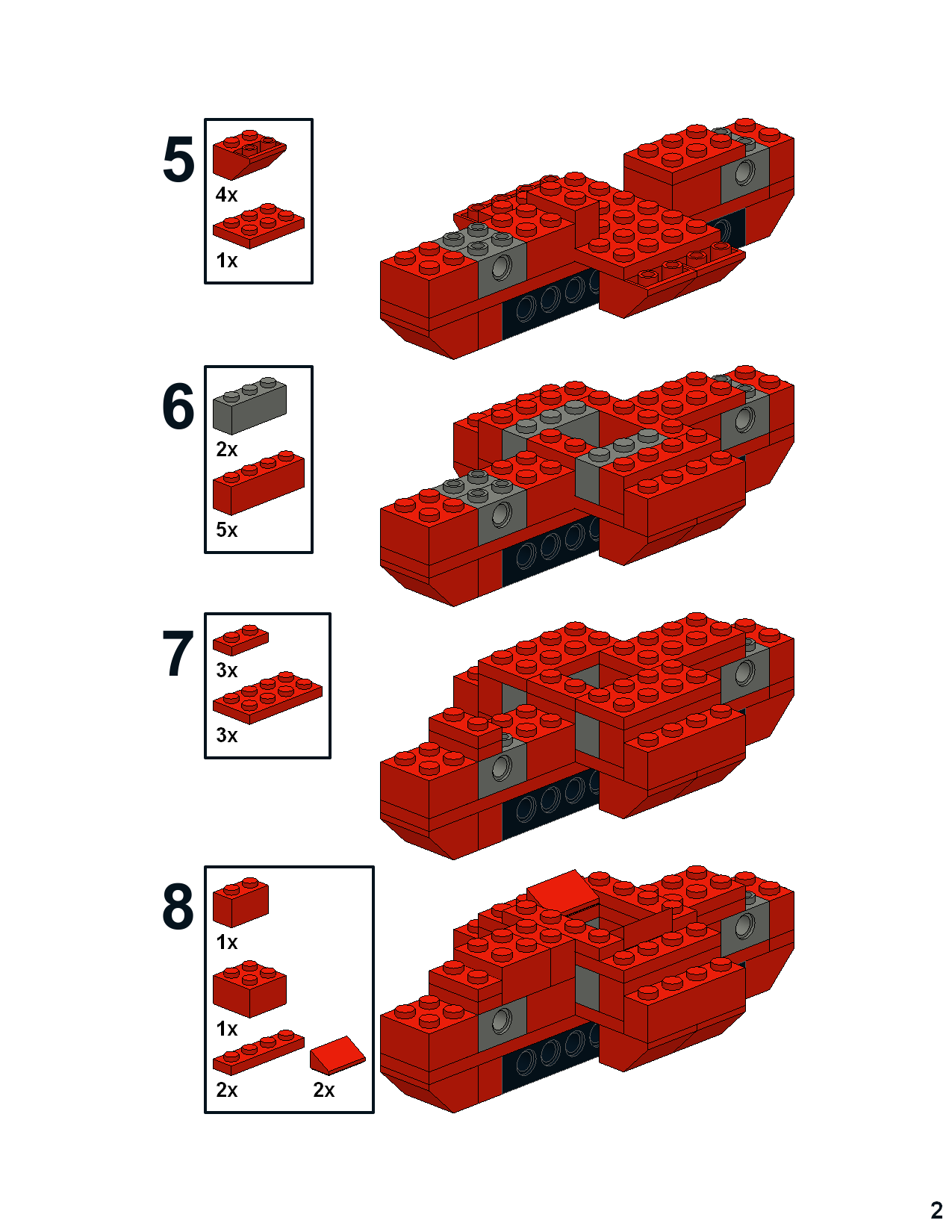 5

4x

1x

6

2x

5x

7

3x

3x

8

1x

1x

2x

2x

2