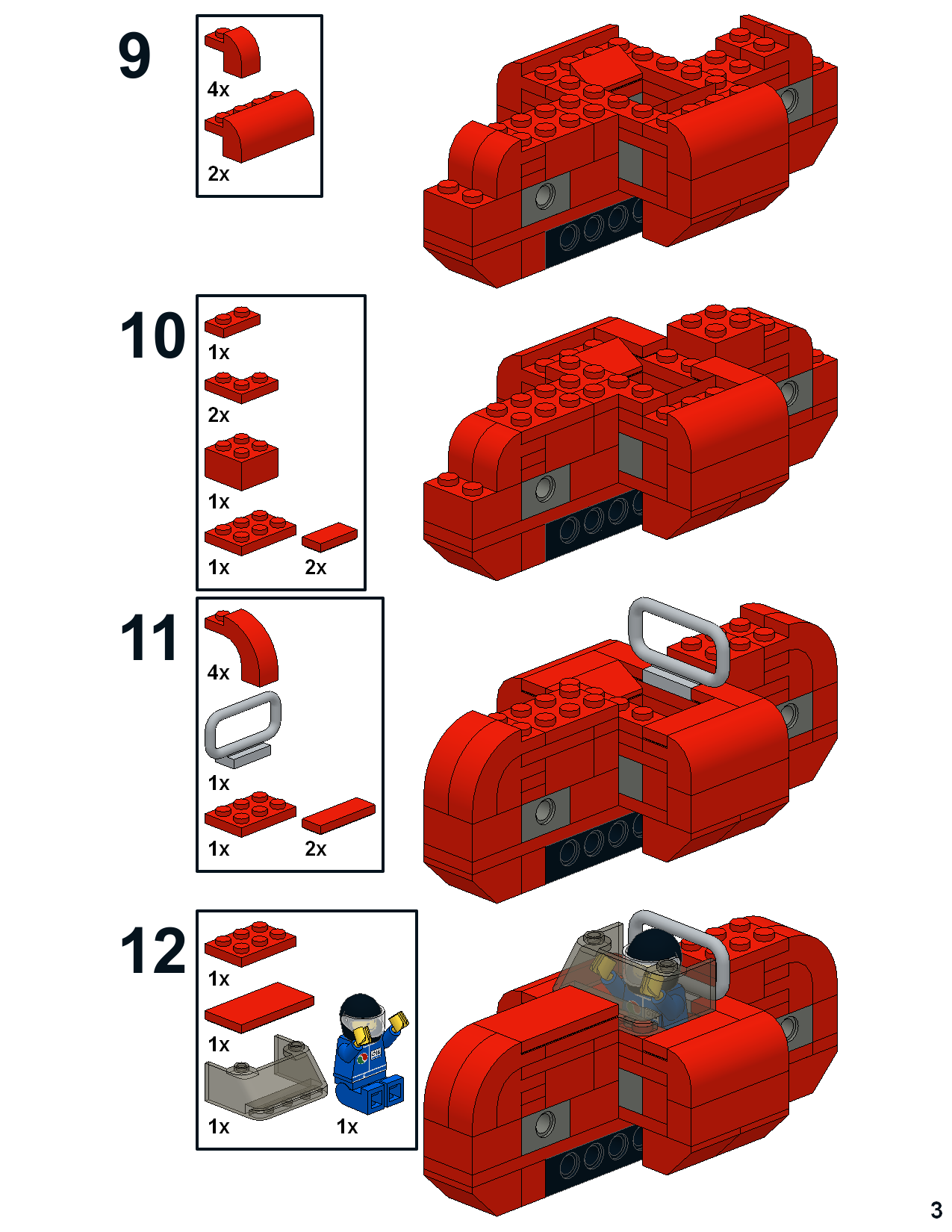 9

4x

2x

10

1x

2x

1x

1x 2x

11

4x

1x

1x 2x

12

1x

1x

1x 1x

3