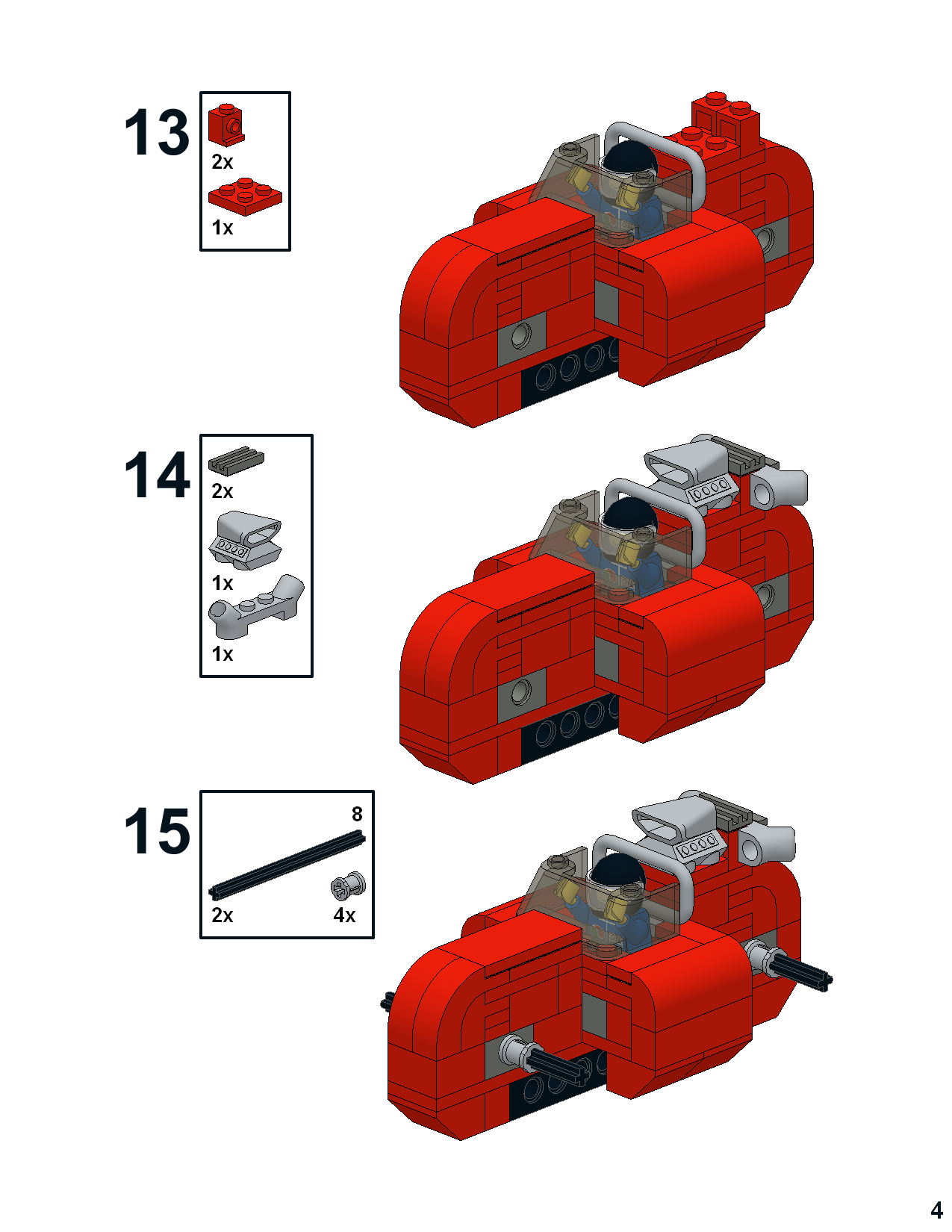 13
2x
1x

14
2x
1x
1x

15
8
2x
4x

4