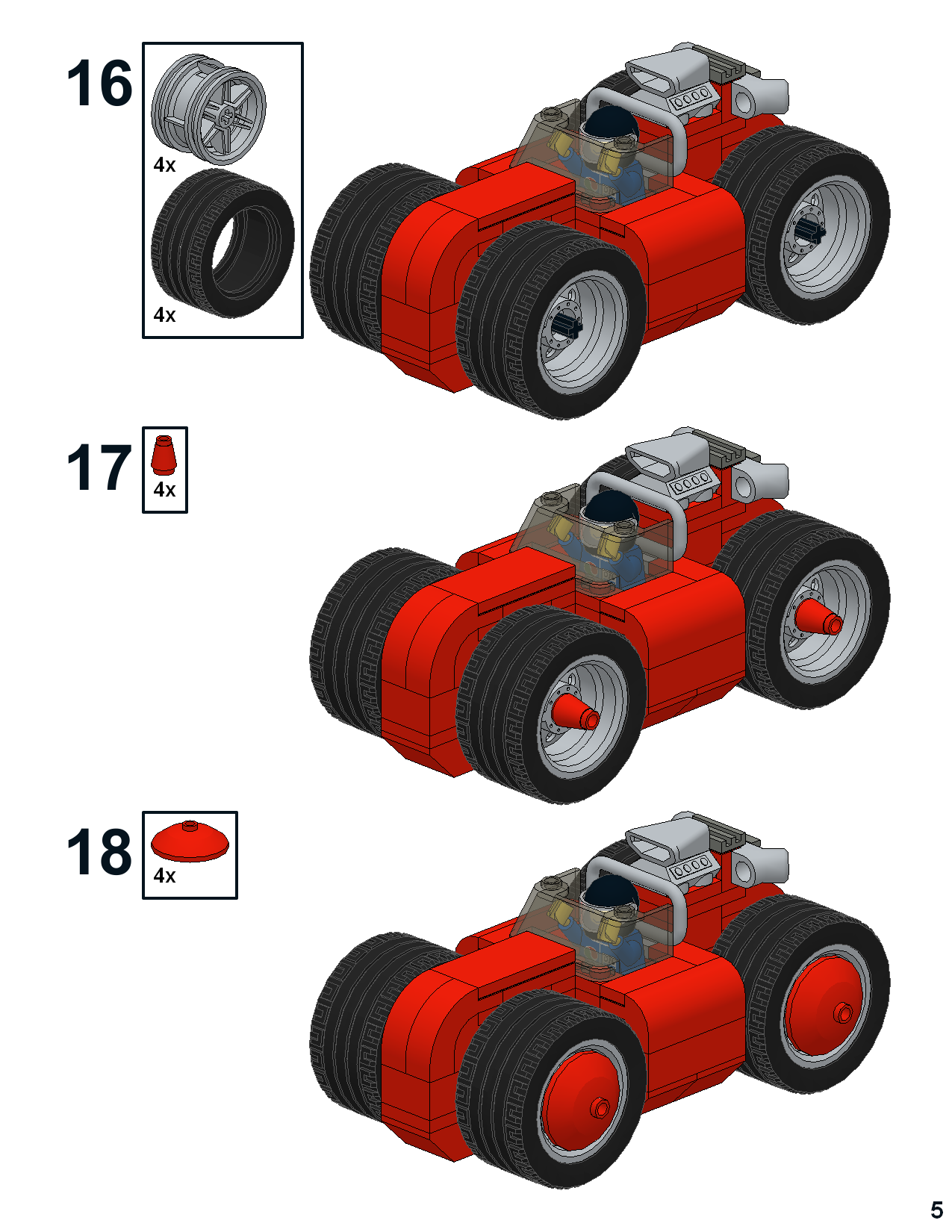 16
4x
4x

17
4x

18
4x

5