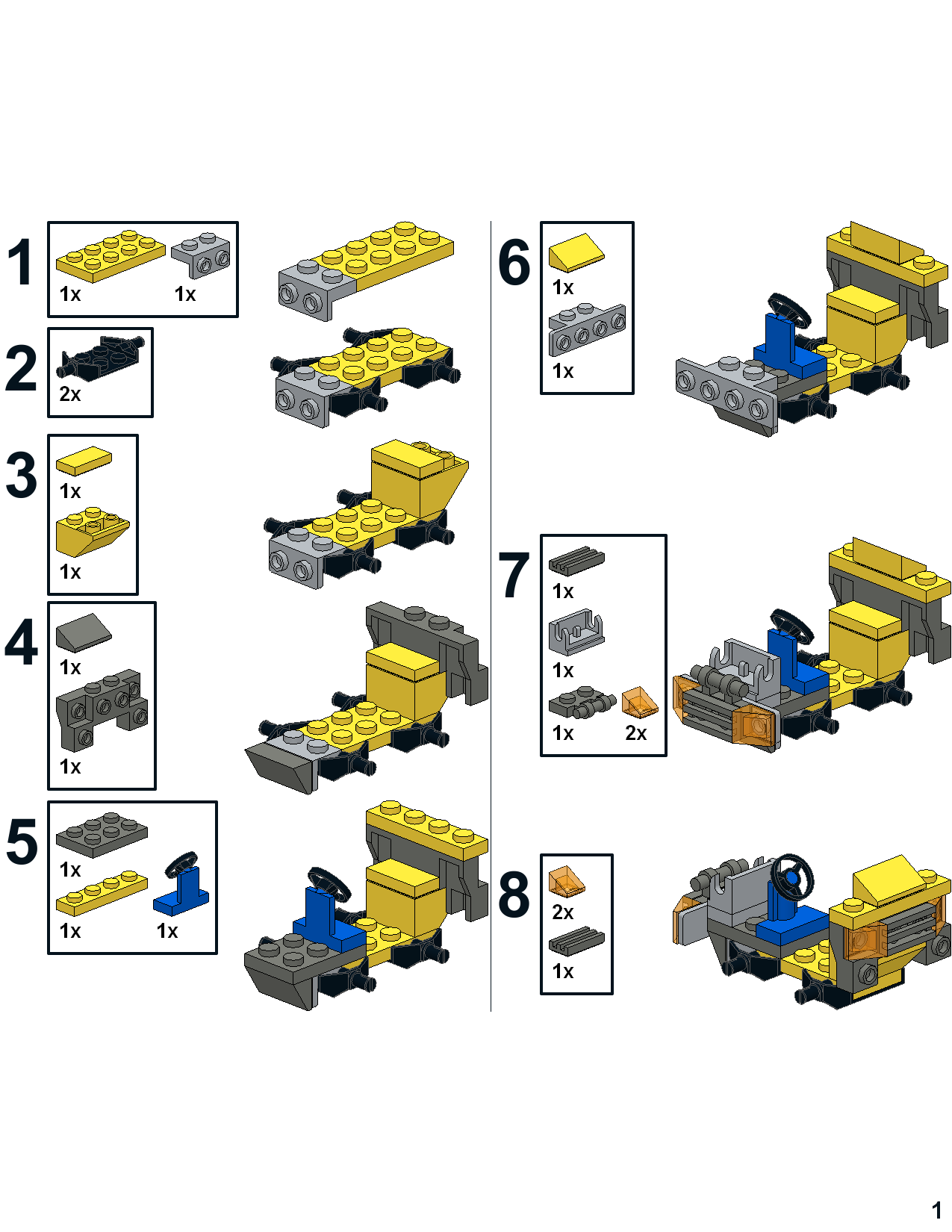 1
1x
1x

2
2x

3
1x
1x

4
1x
1x

5
1x
1x
1x

6
1x
1x

7
1x
1x
1x
2x

8
2x
1x

1