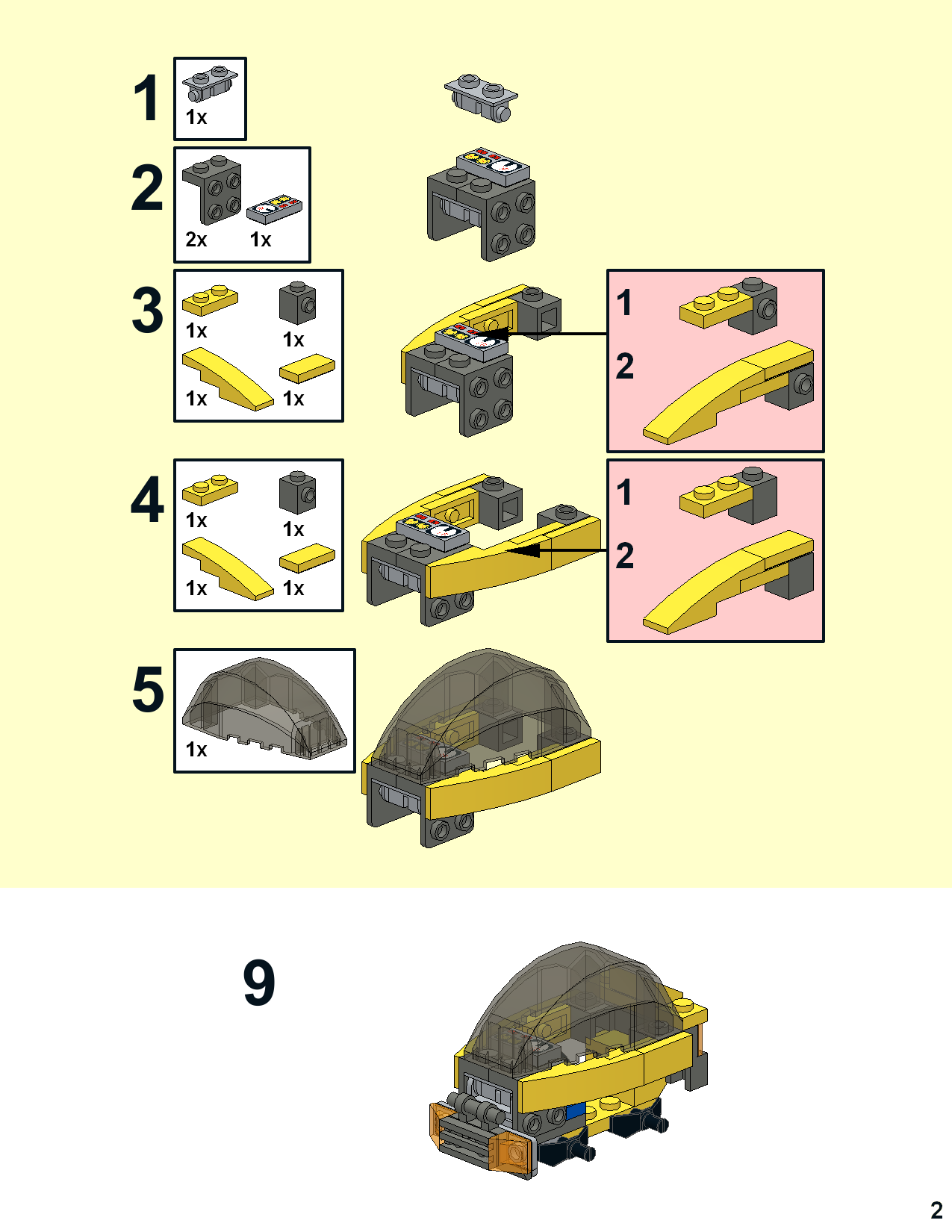 1
1x

2
2x 1x

3
1x 1x
1x 1x

1
2

4
1x 1x
1x 1x

1
2

5
1x

9

2