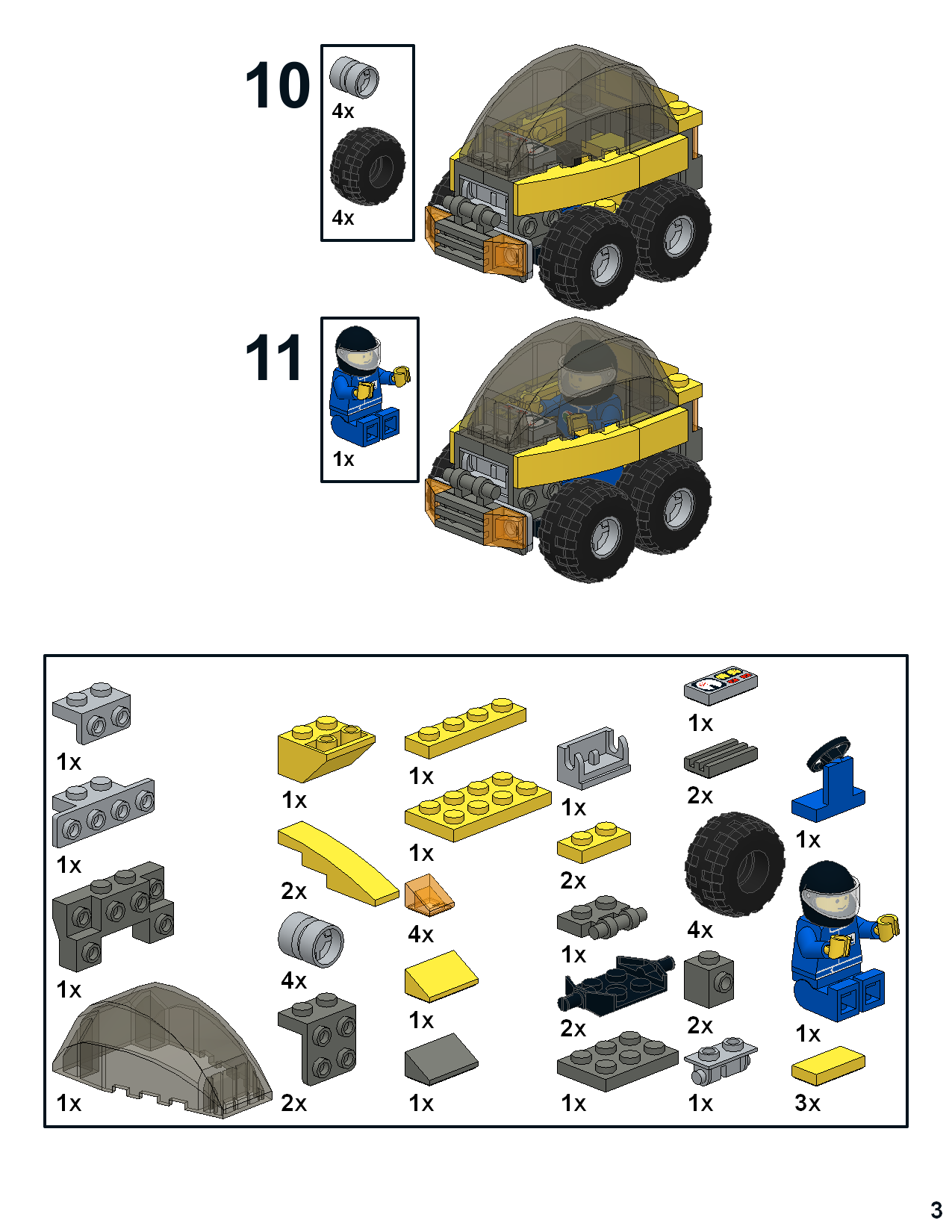 10
4x
4x

11
1x

1x
1x
1x
1x

1x
2x
4x
2x

1x
1x
4x
1x
1x

1x
2x
1x
2x
1x

1x
2x
4x
2x
1x

1x
1x
3x

3