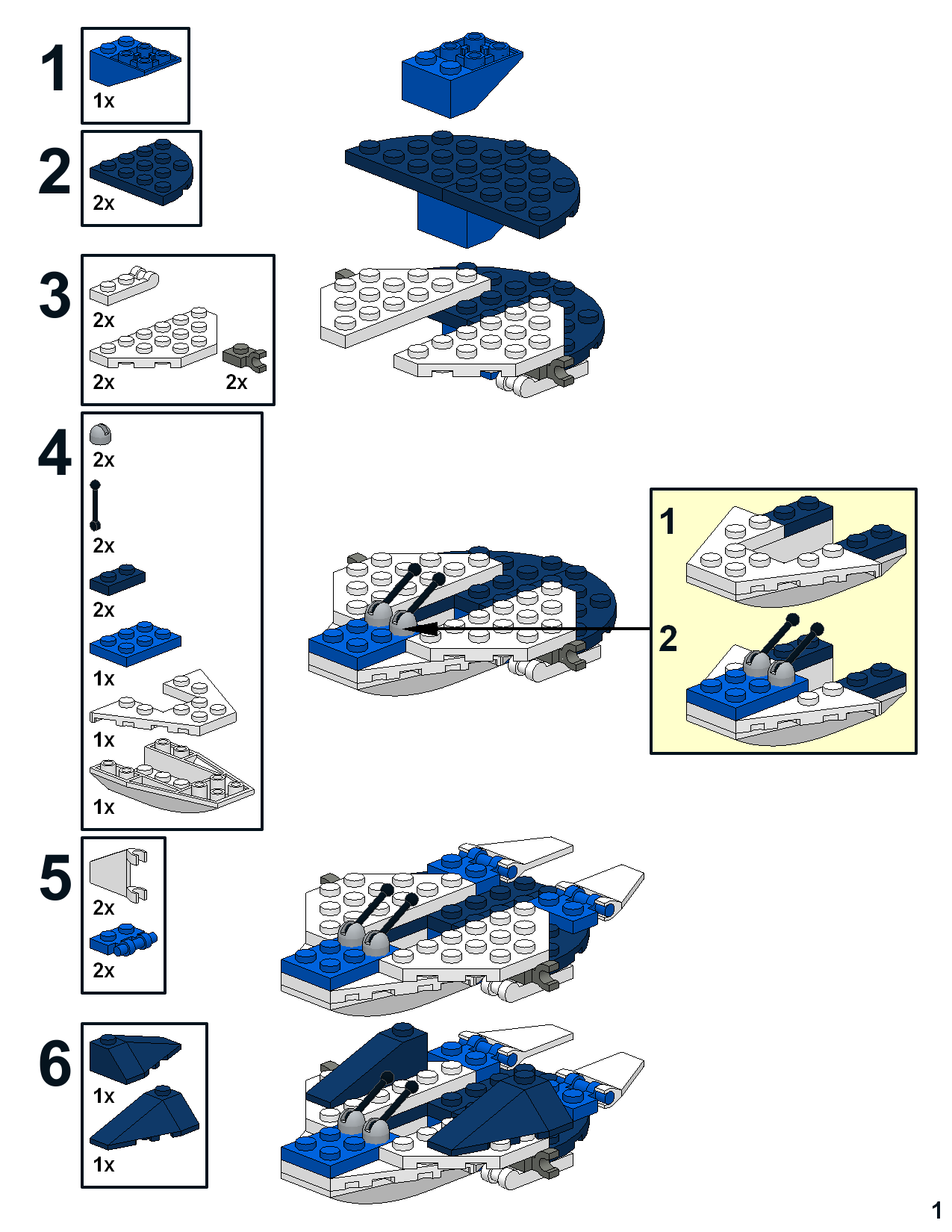 1
1x

2
2x

3
2x
2x
2x

4
2x
2x
2x
1x
1x
1x

1
2

5
2x
2x

6
1x
1x

1