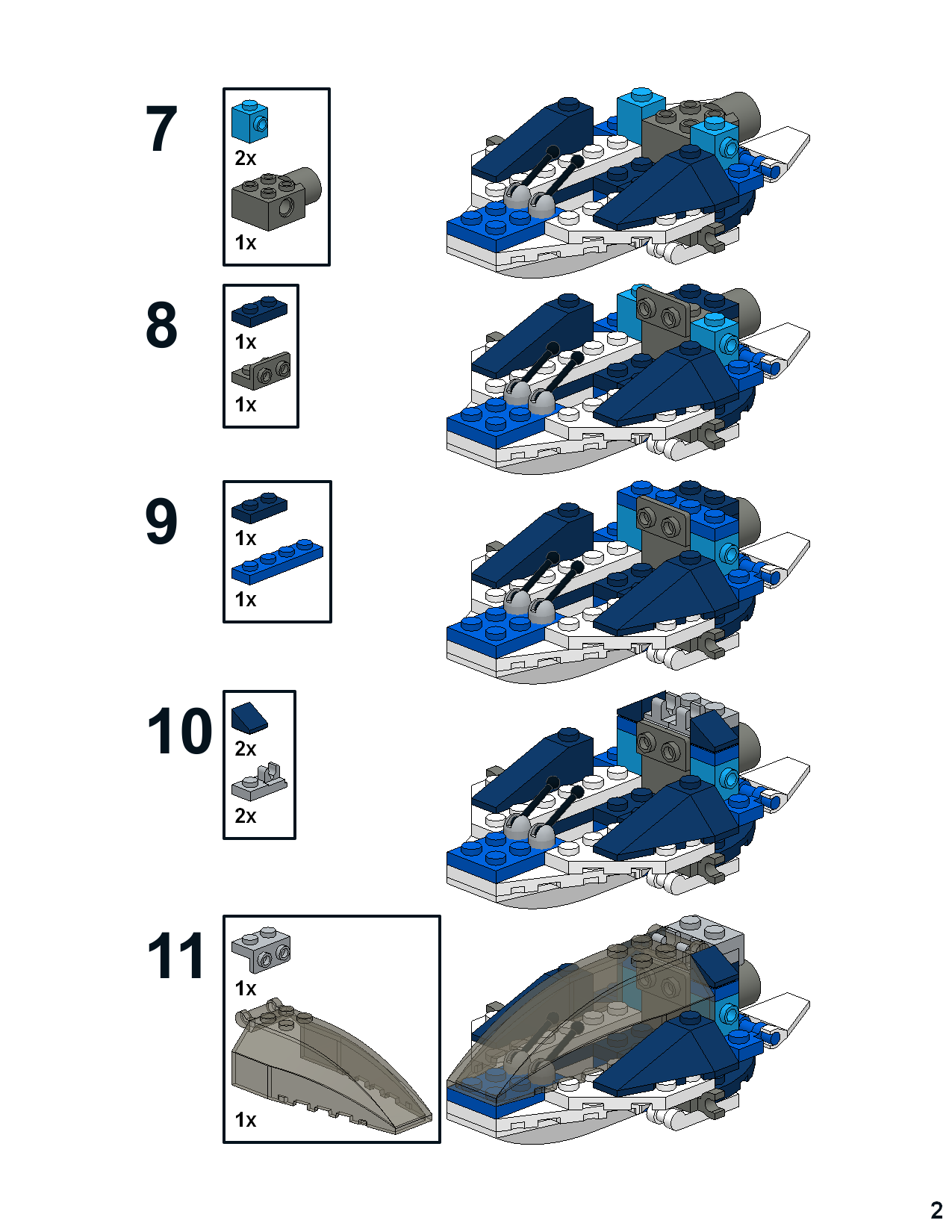 7
2x
1x

8
1x
1x

9
1x
1x

10
2x
2x

11
1x
1x

2