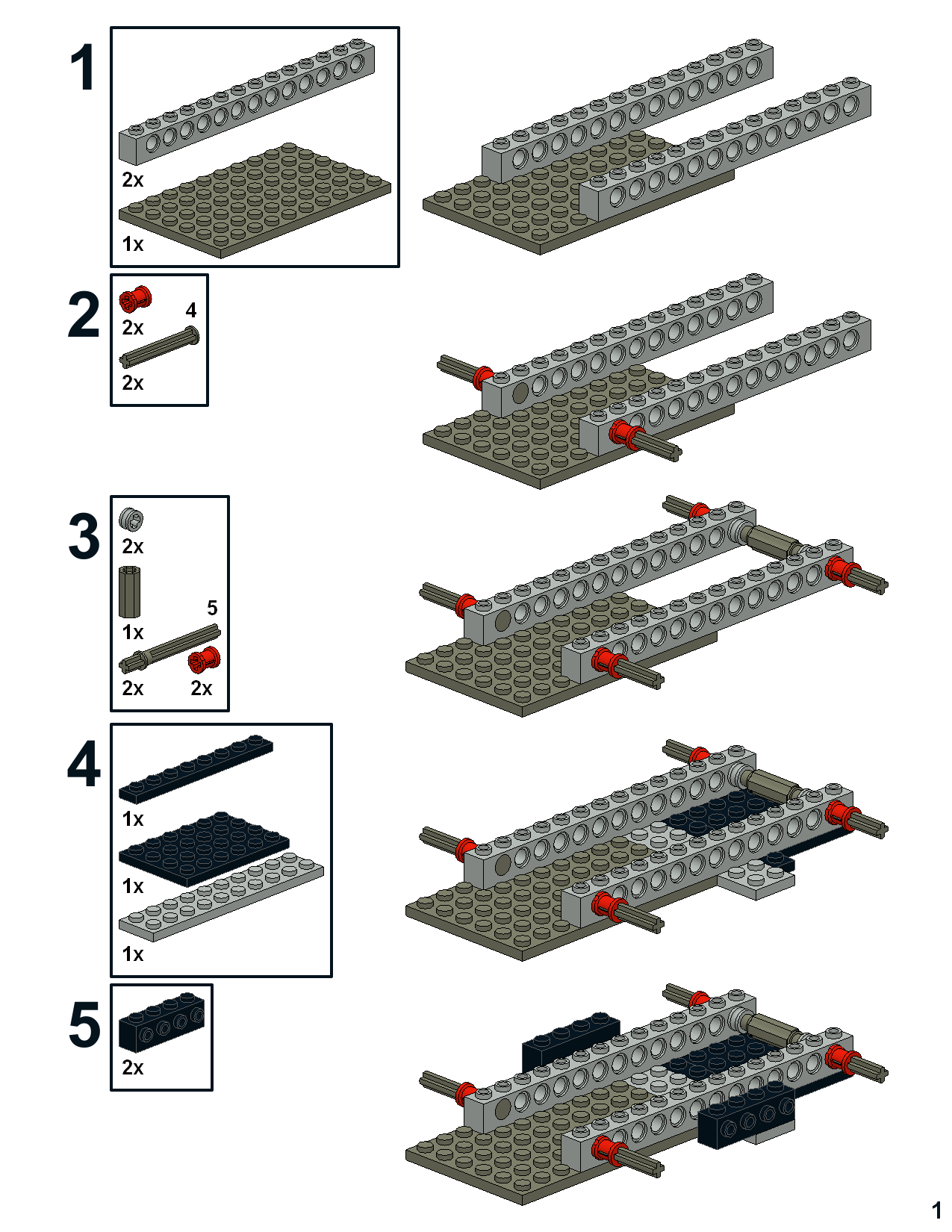 1
2x
1x

2
2x
4
2x

3
2x
1x
5
2x
2x

4
1x
1x
1x

5
2x

1