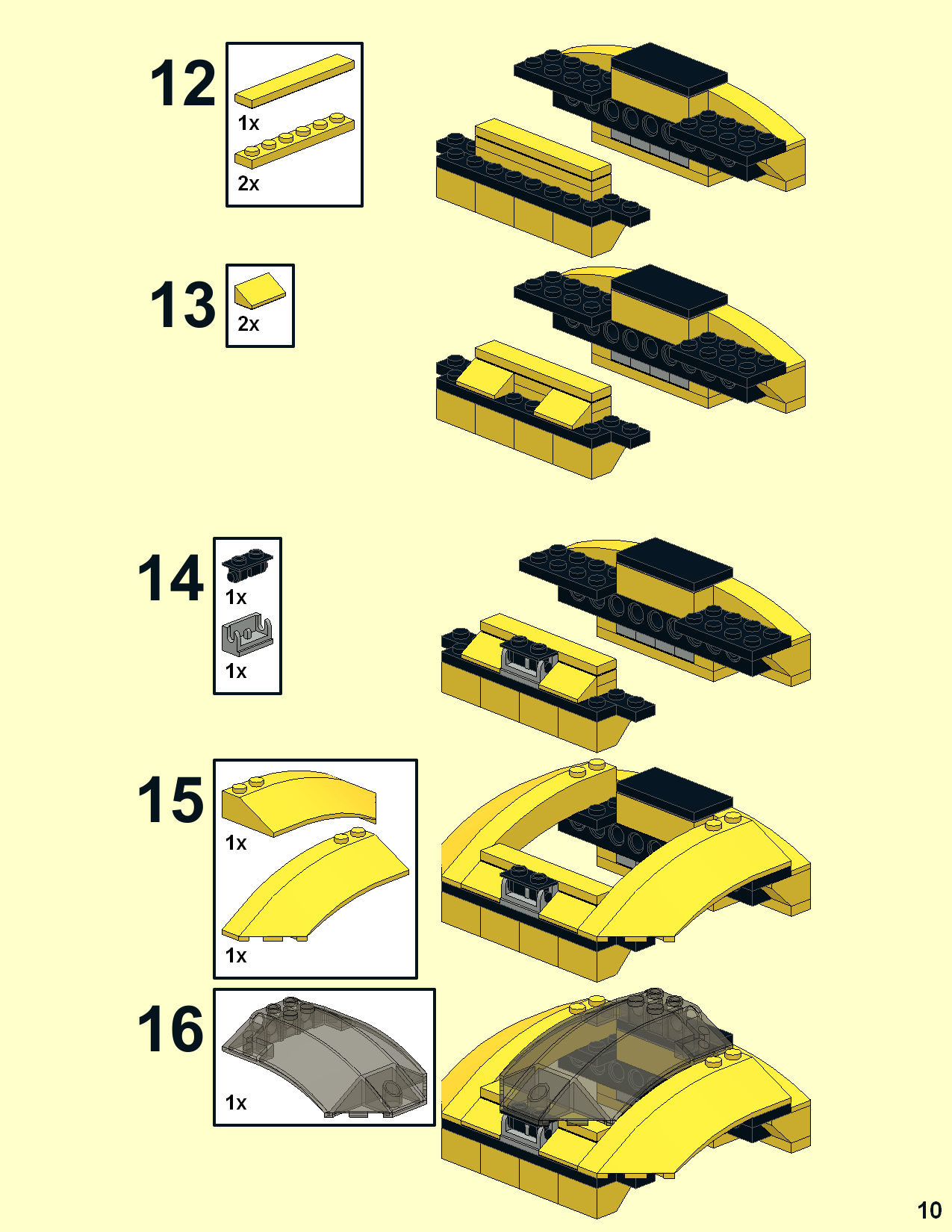 12

1x

2x

13

2x

14

1x

1x

15

1x

1x

16

1x

10