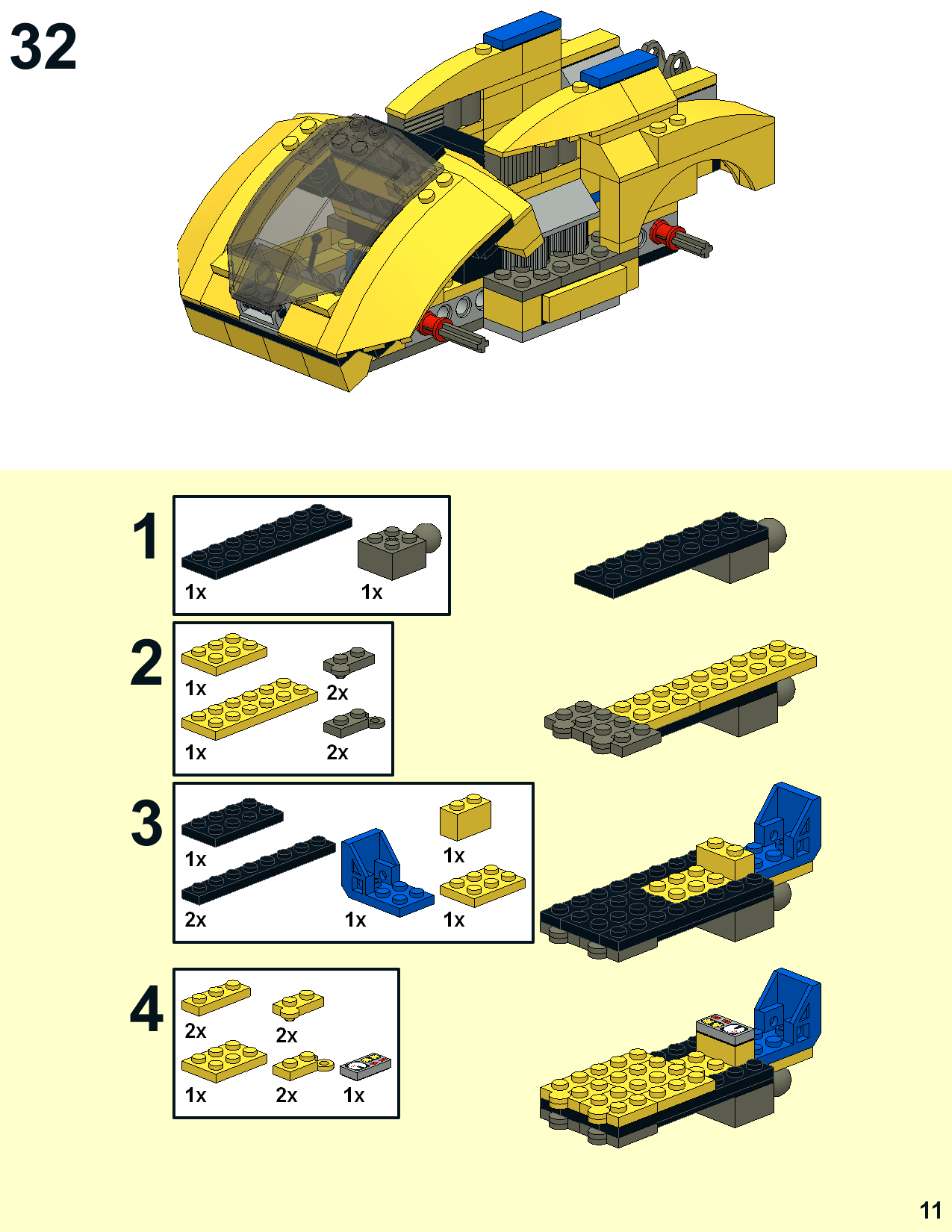 32

1
1x
1x

2
1x
2x
1x
2x

3
1x
1x
2x
1x
1x

4
2x
2x
1x
2x
1x

11