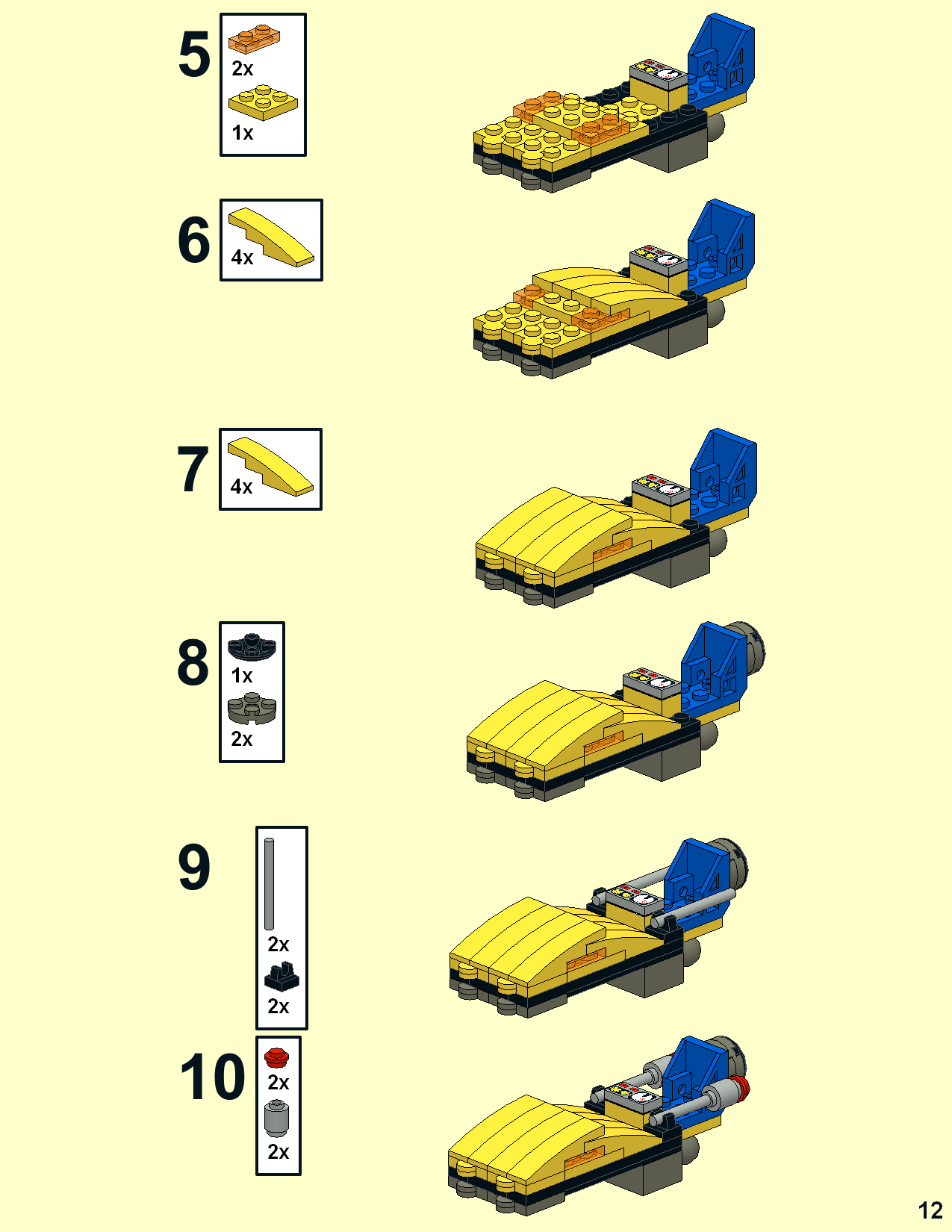 5
2x
1x

6
4x

7
4x

8
1x
2x

9
2x
2x

10
2x
2x

12