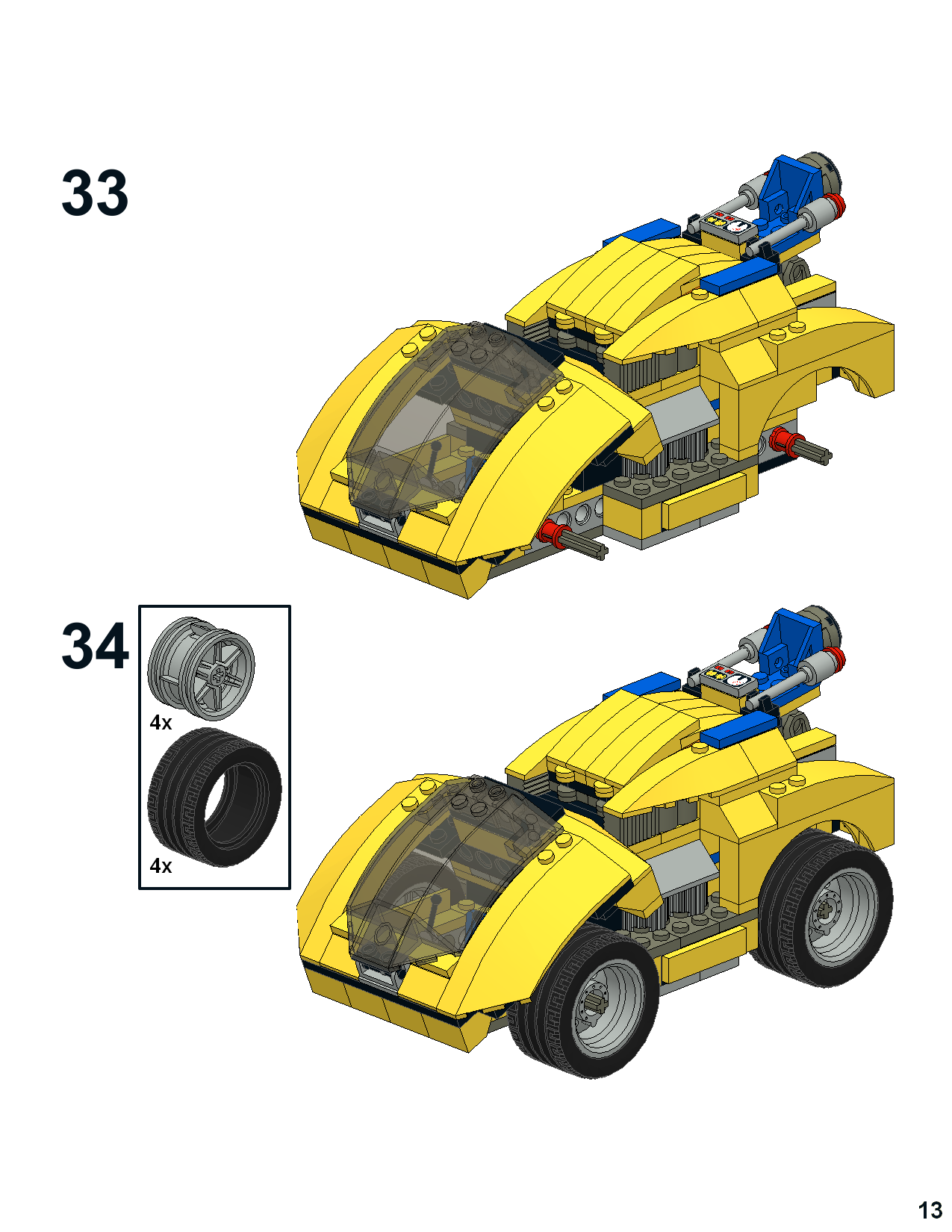 33

34

4x

4x

13