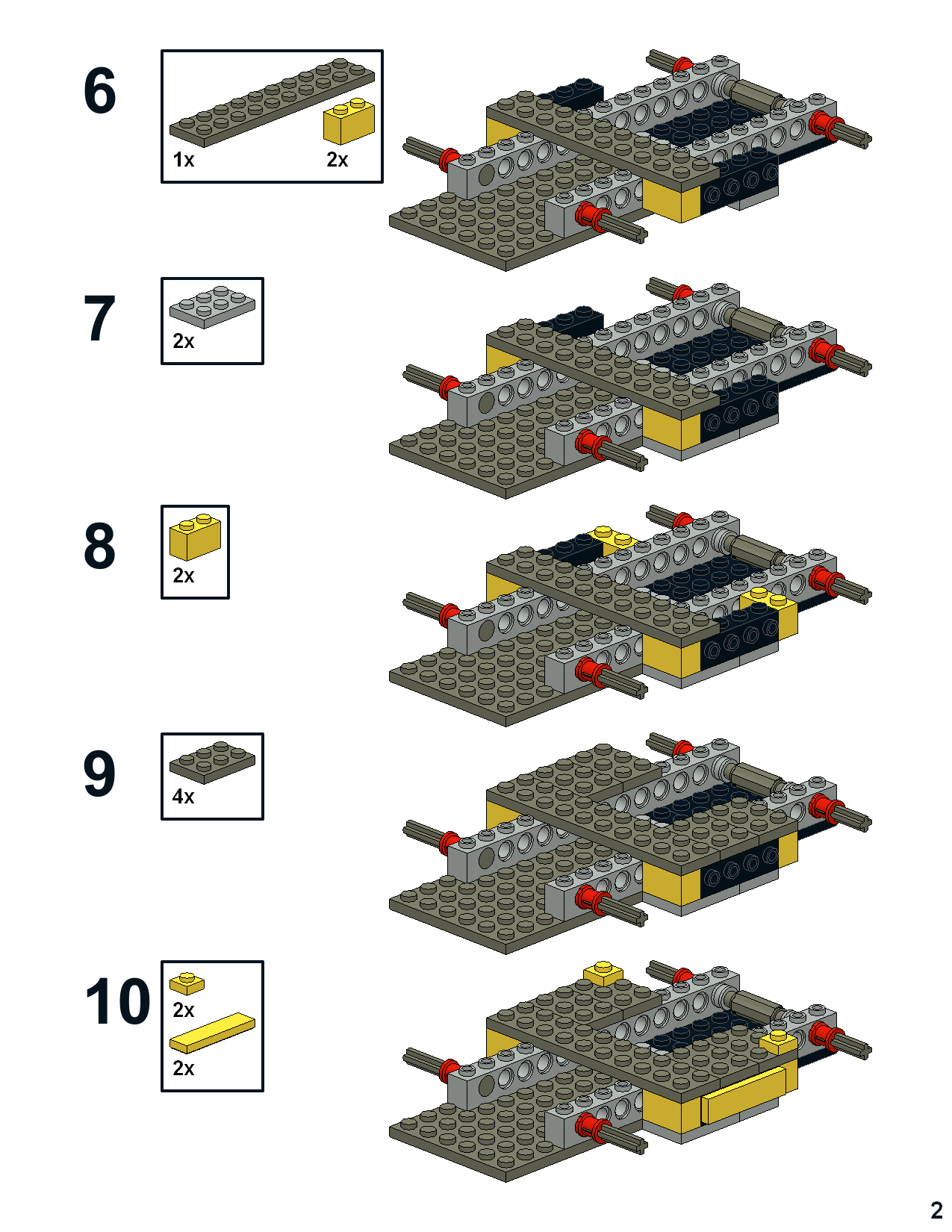 6

1x

2x

7

2x

8

2x

9

4x

10

2x

2x

2