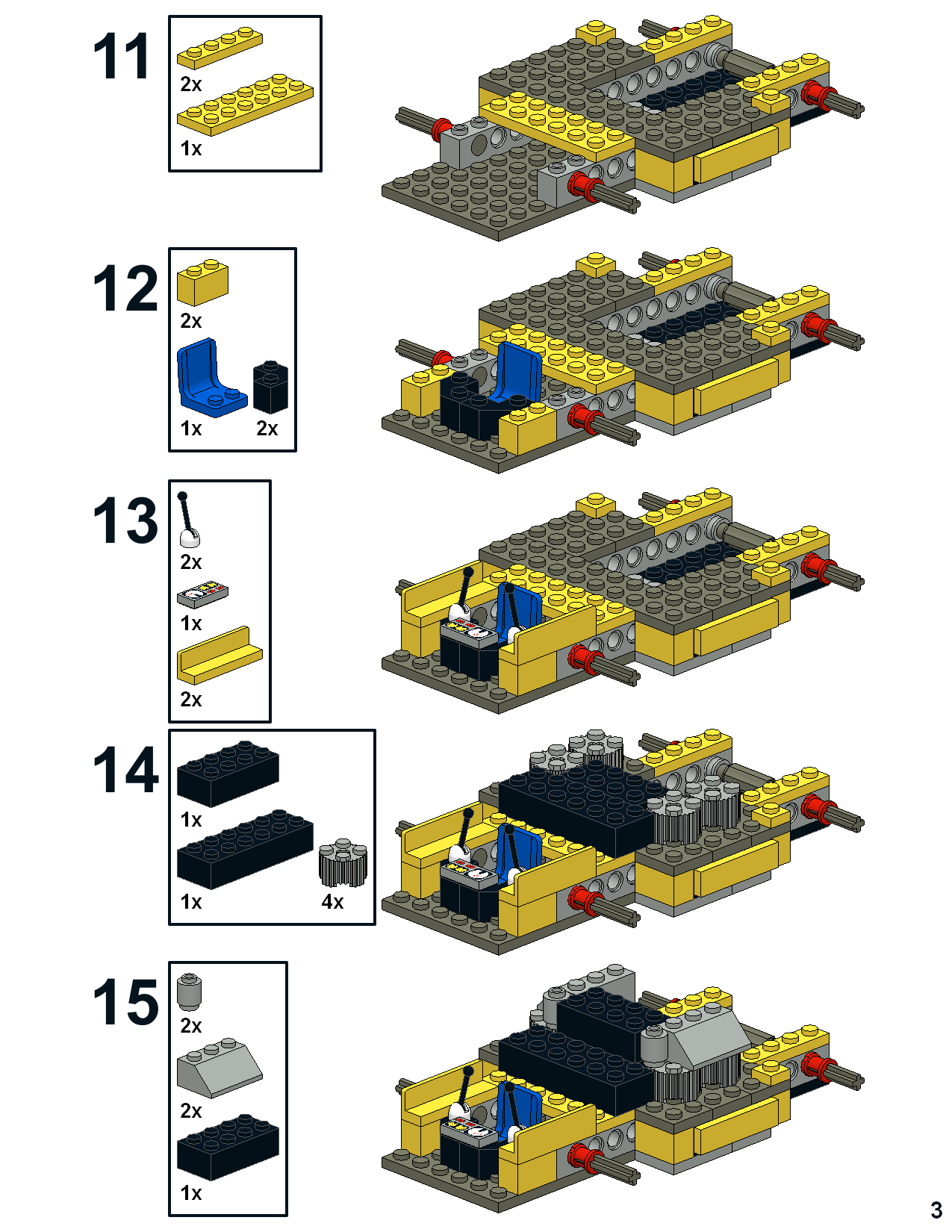 11

2x

1x

12

2x

1x 2x

13

2x

1x

2x

14

1x

1x 4x

15

2x

2x

1x

3