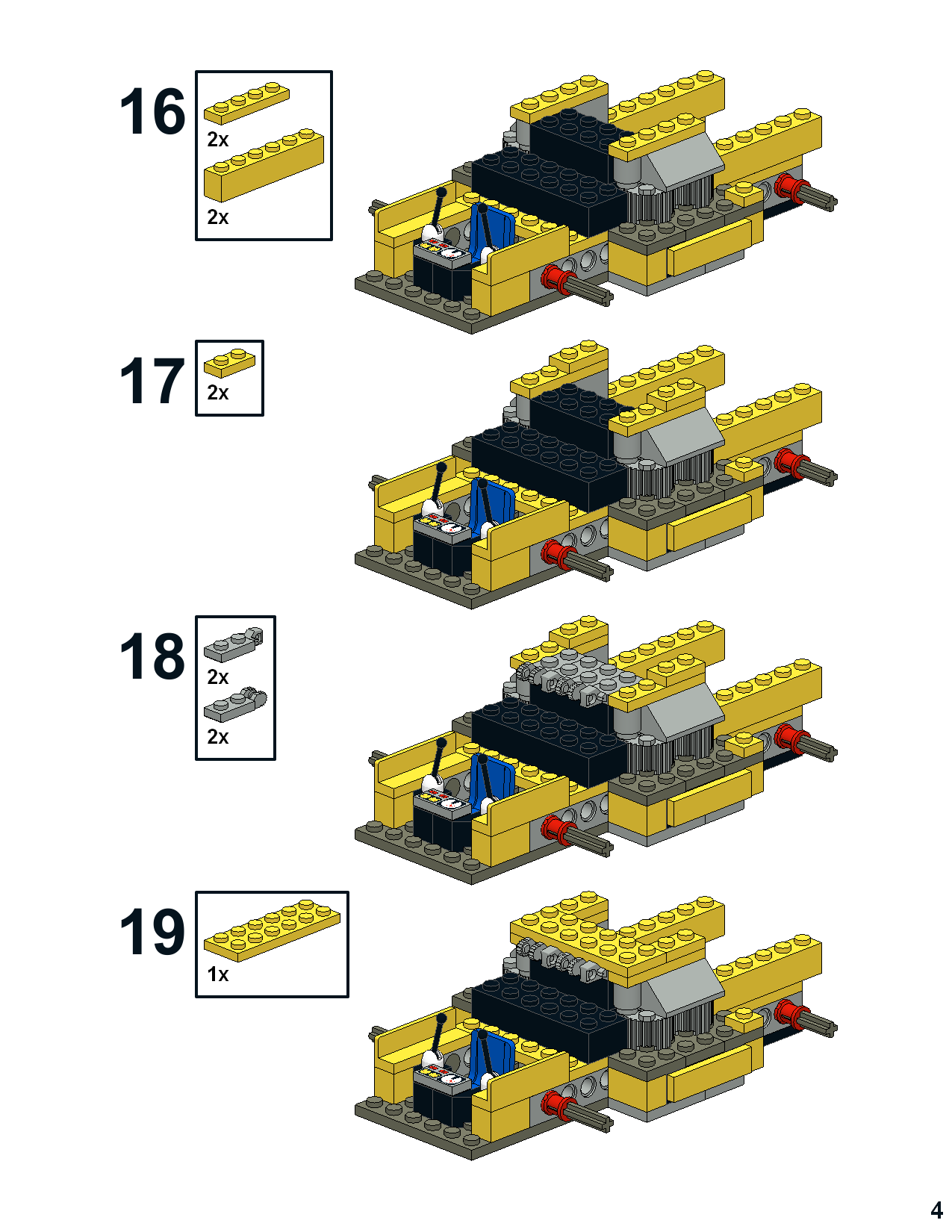 16
2x
2x

17
2x

18
2x
2x

19
1x

4