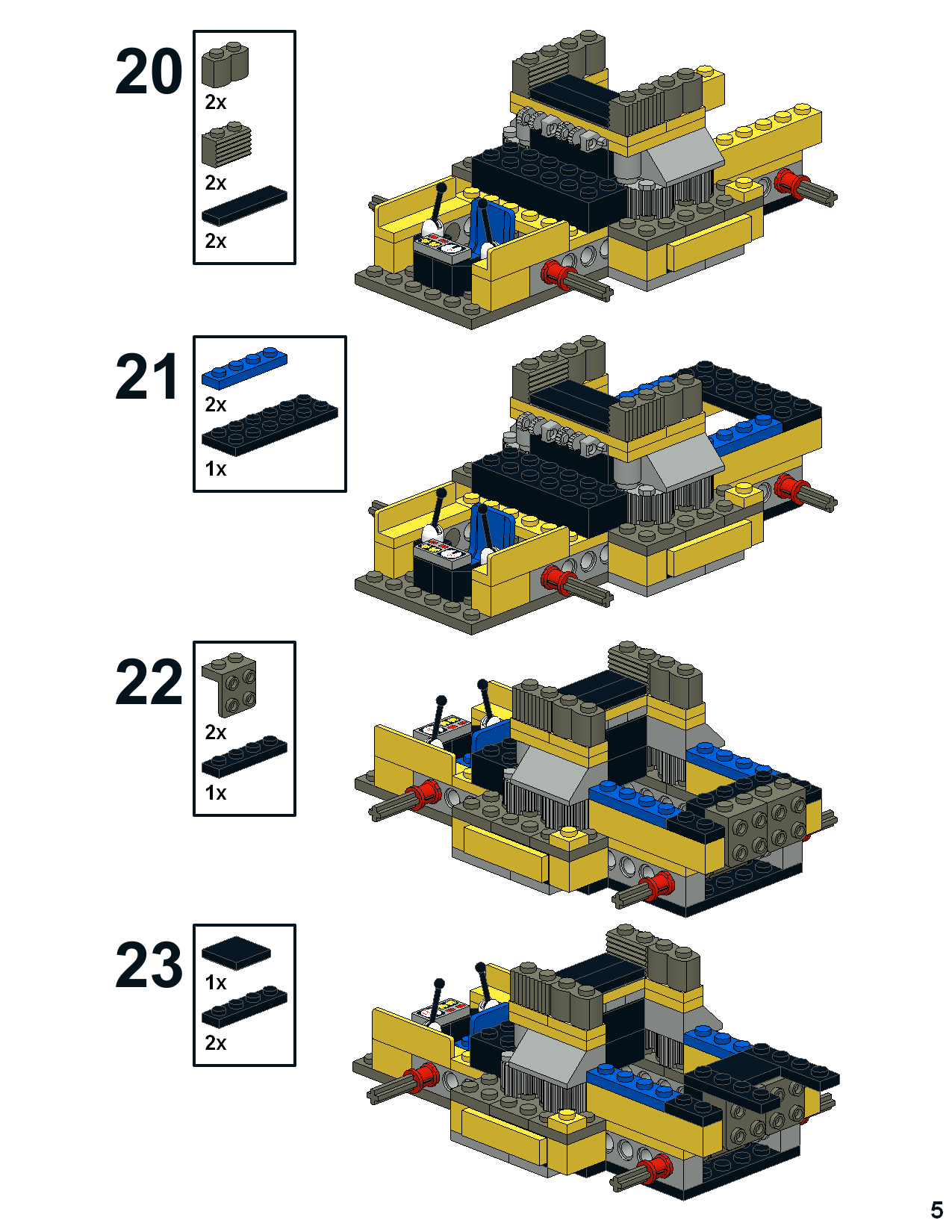 20
2x
2x
2x

21
2x
1x

22
2x
1x

23
1x
2x

5