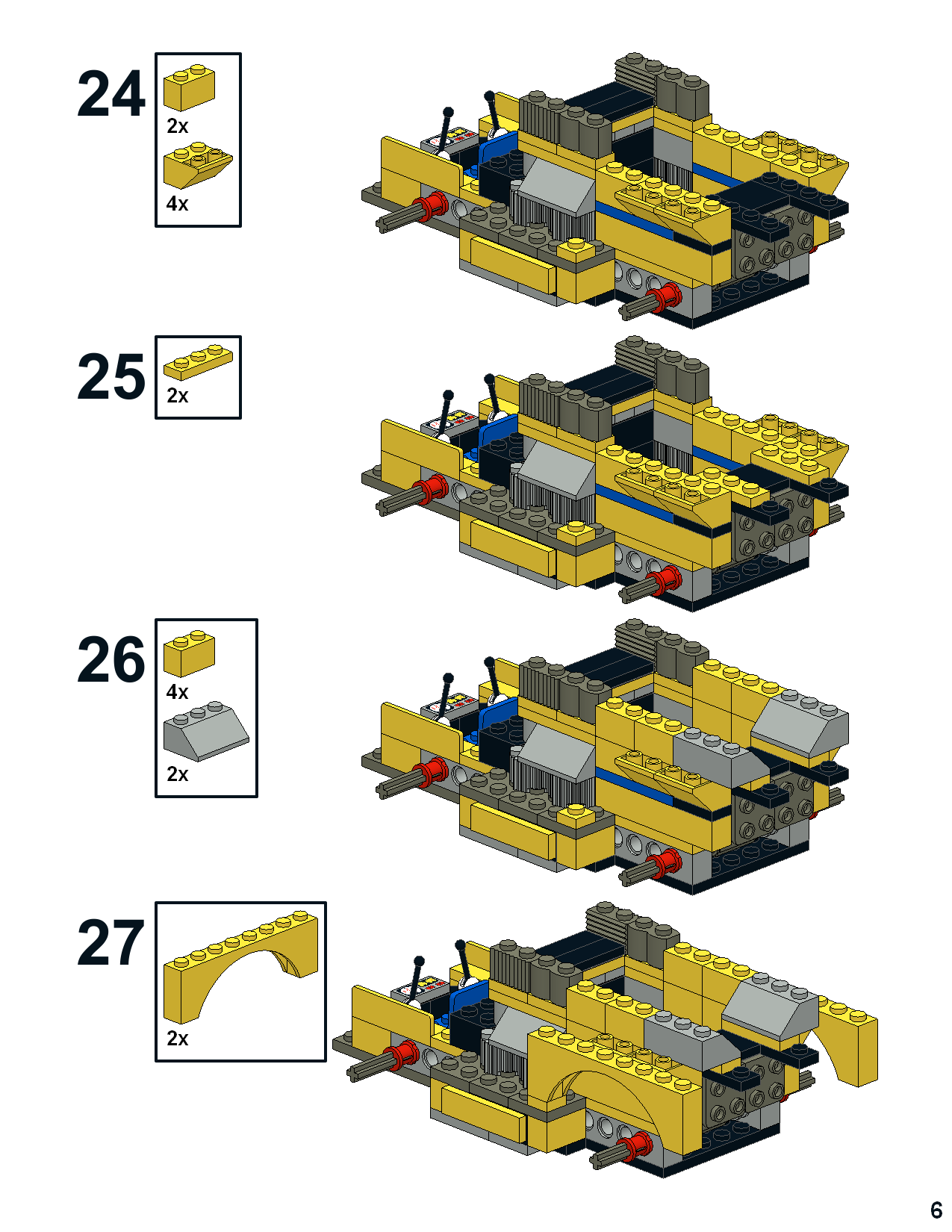 24

2x

4x

25

2x

26

4x

2x

27

2x

6