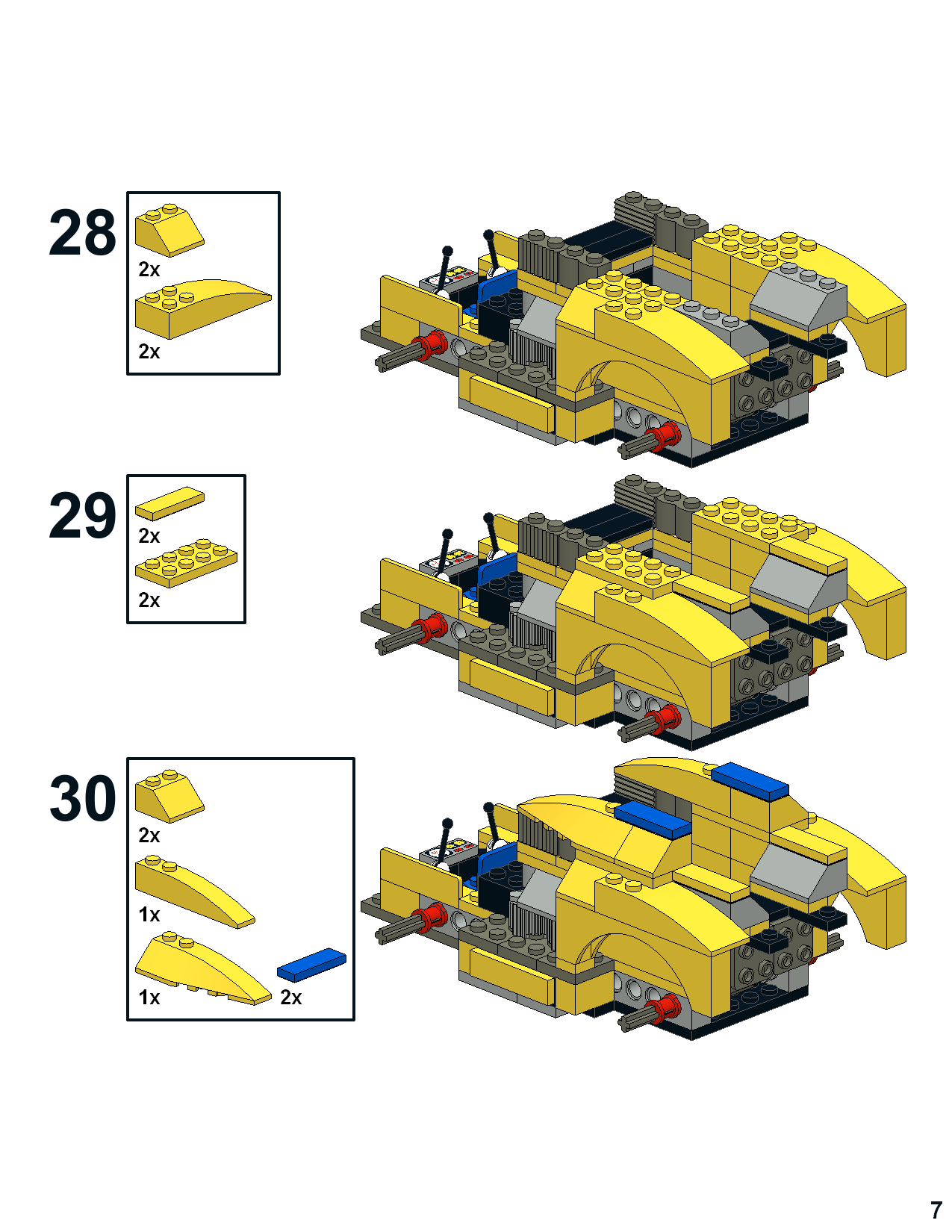 28

2x

2x

29

2x

2x

30

2x

1x

1x

2x

7