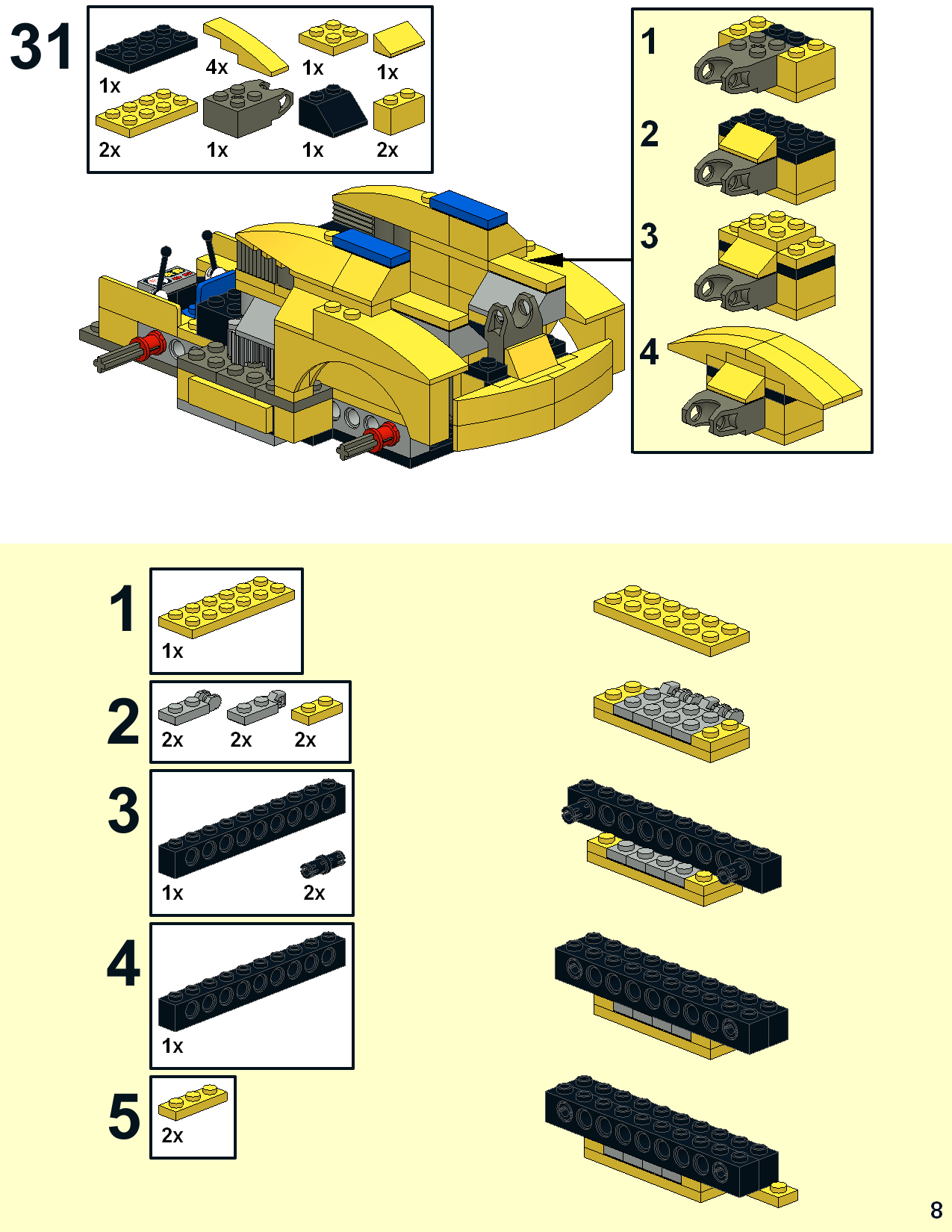 31

1x 4x 1x 1x
2x 1x 1x 2x

1
2
3
4

1
1x

2
2x 2x 2x

3
1x 2x

4
1x

5
2x

8