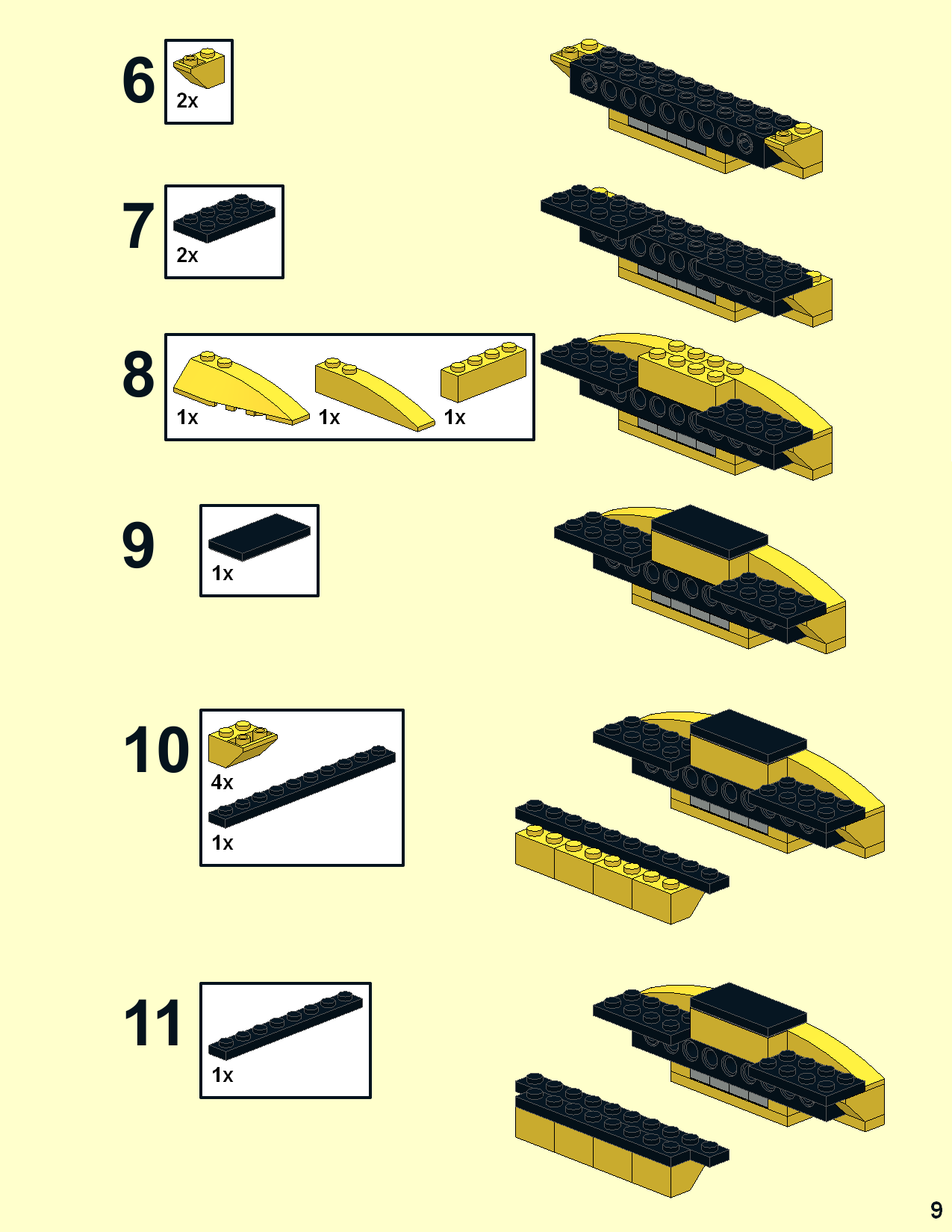 6
2x

7
2x

8
1x 1x 1x

9
1x

10
4x
1x

11
1x

9