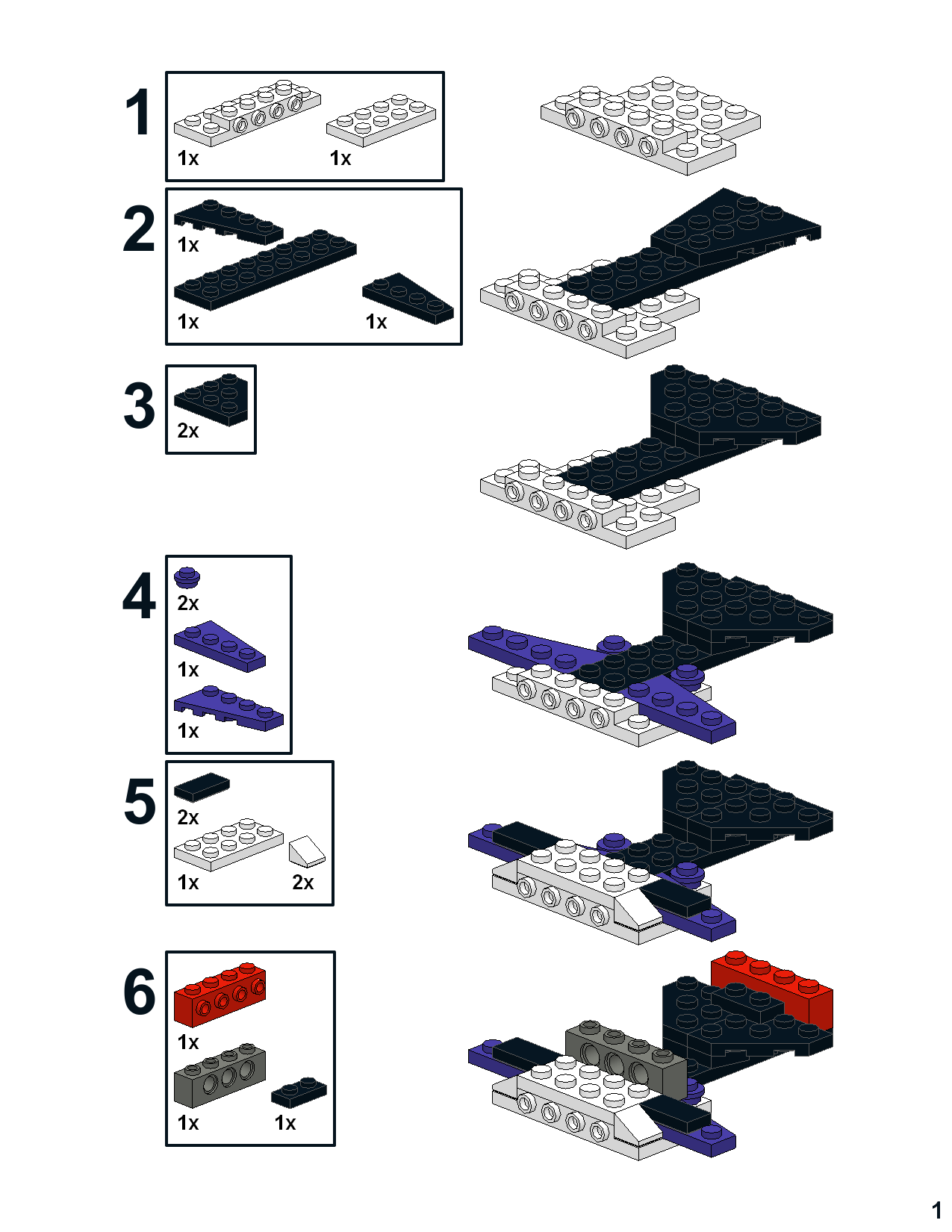 1
1x
1x

2
1x
1x
1x

3
2x

4
2x
1x
1x

5
2x
1x
2x

6
1x
1x
1x

1