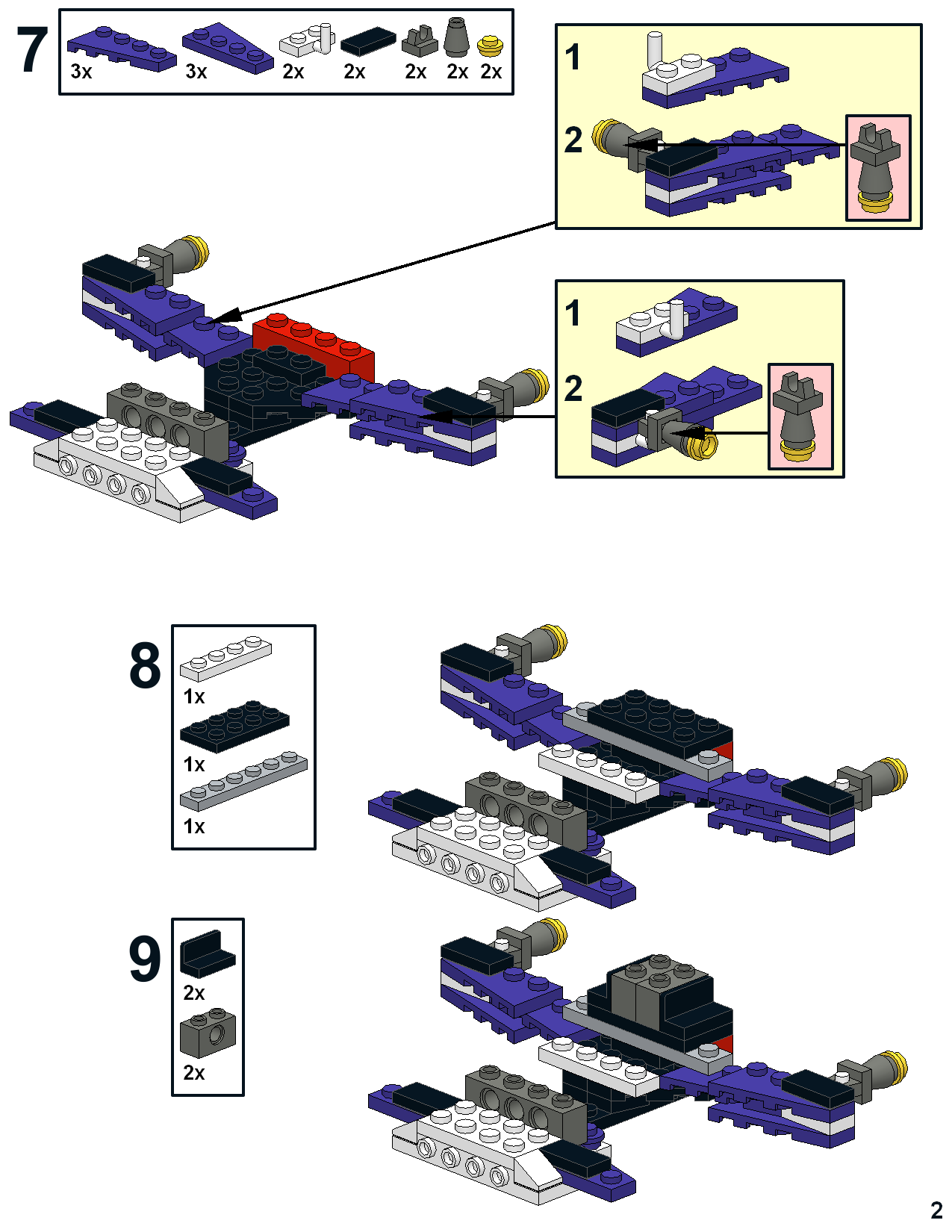 7

3x 3x 2x 2x 2x 2x 2x

1

2

1

2

8

1x

1x

1x

9

2x

2x

2