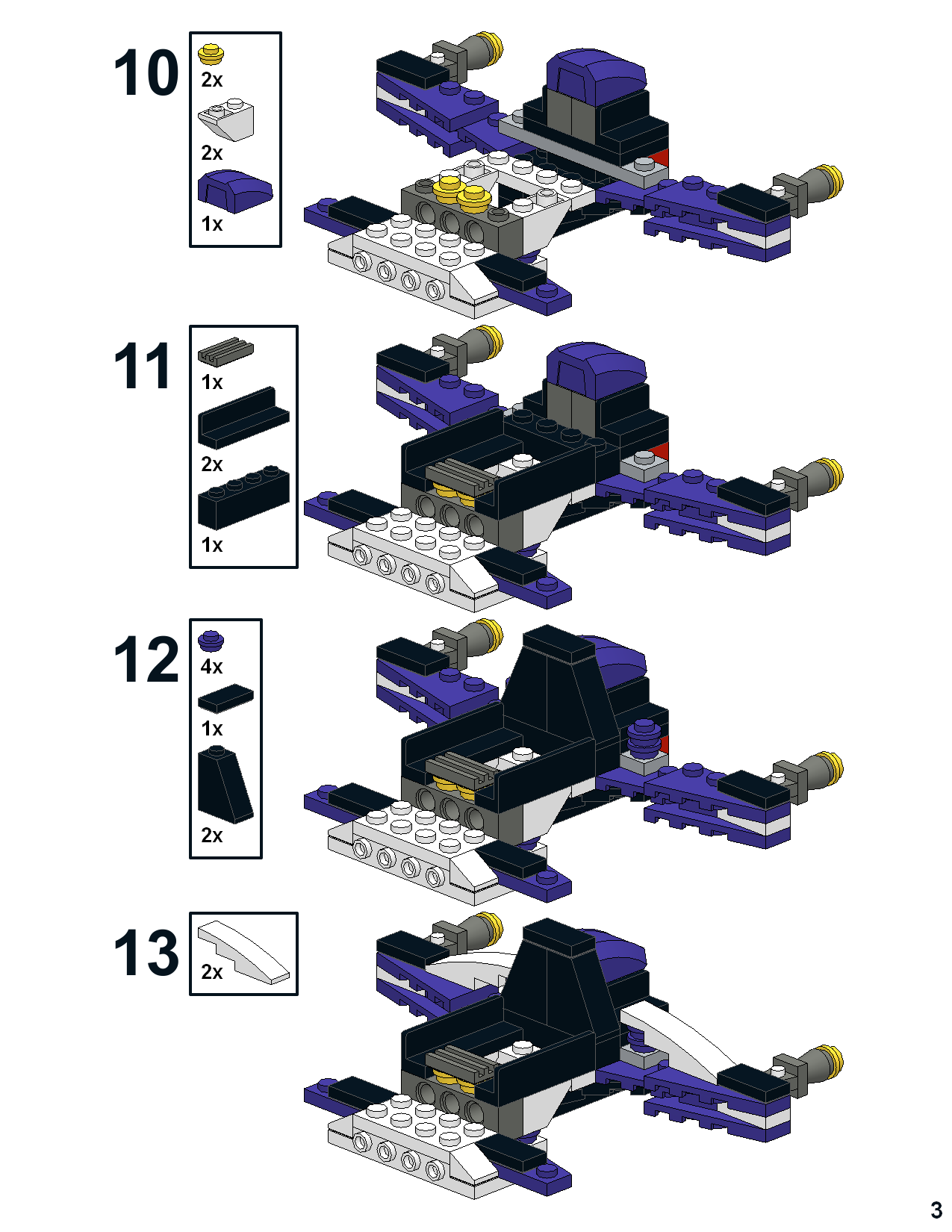 10
2x
2x
1x

11
1x
2x
1x

12
4x
1x
2x

13
2x

3