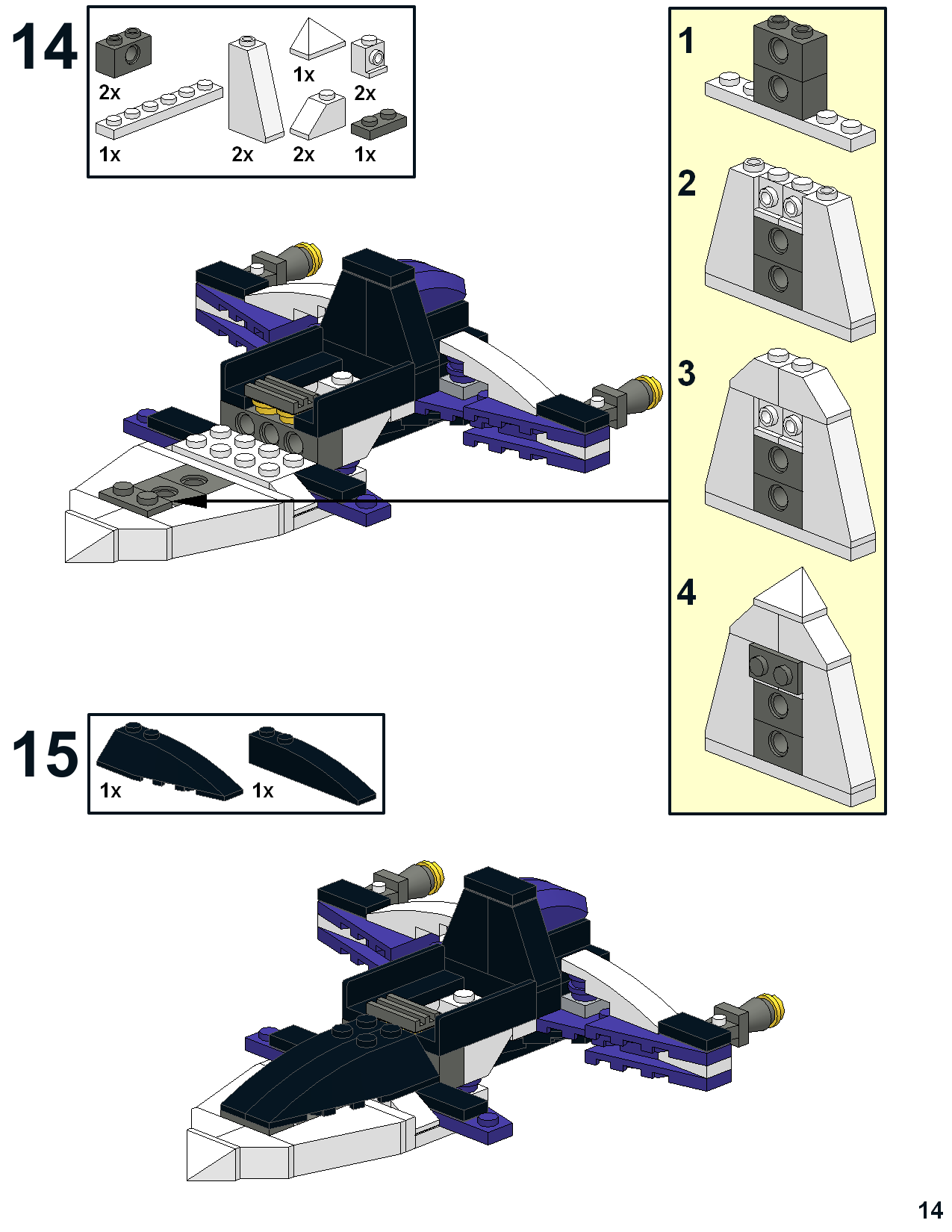 14

2x
1x
1x
2x
2x
2x
1x

1
2
3
4

15

1x
1x

14