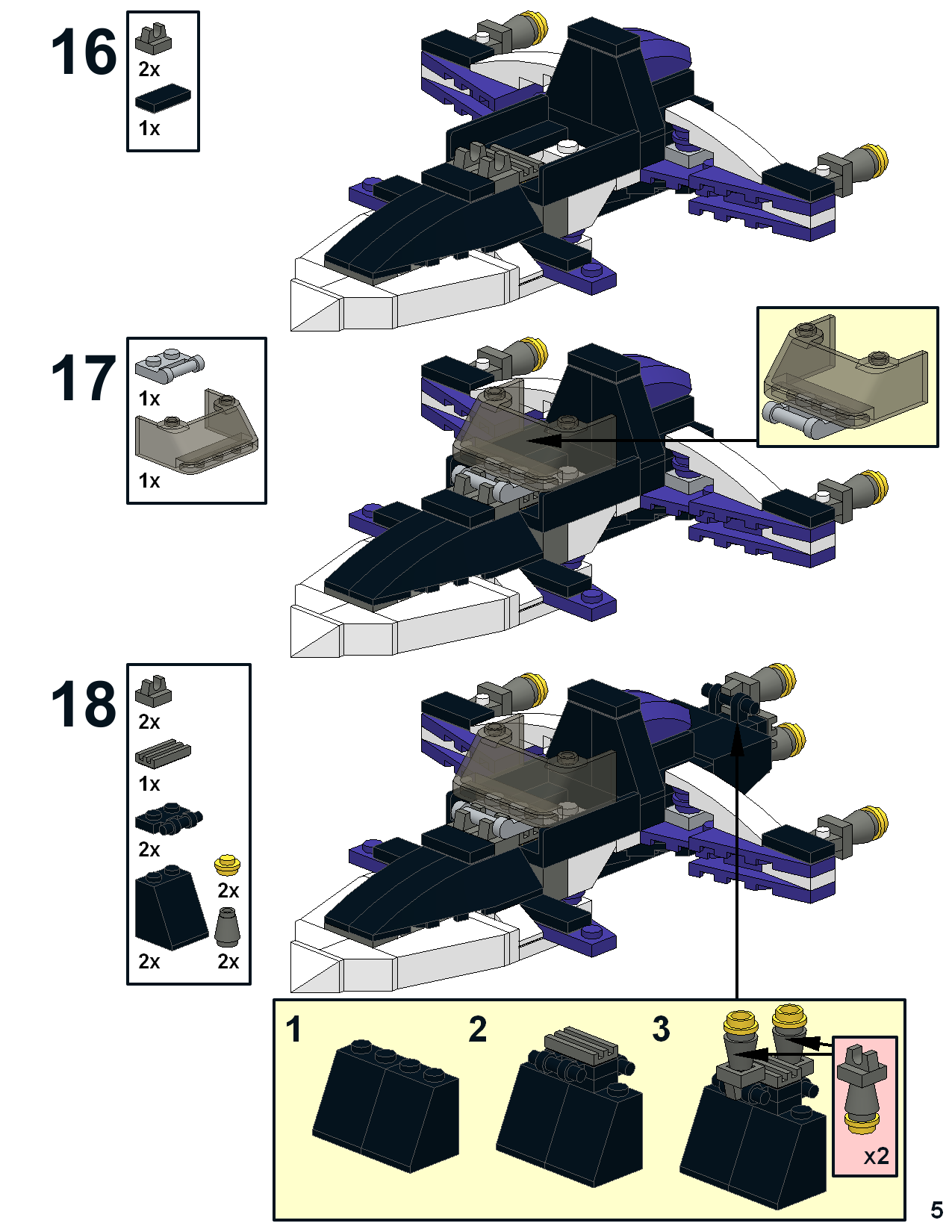 16

2x

1x

17

1x

1x

18

2x

1x

2x

2x

2x

2x

1

2

3

x2

5