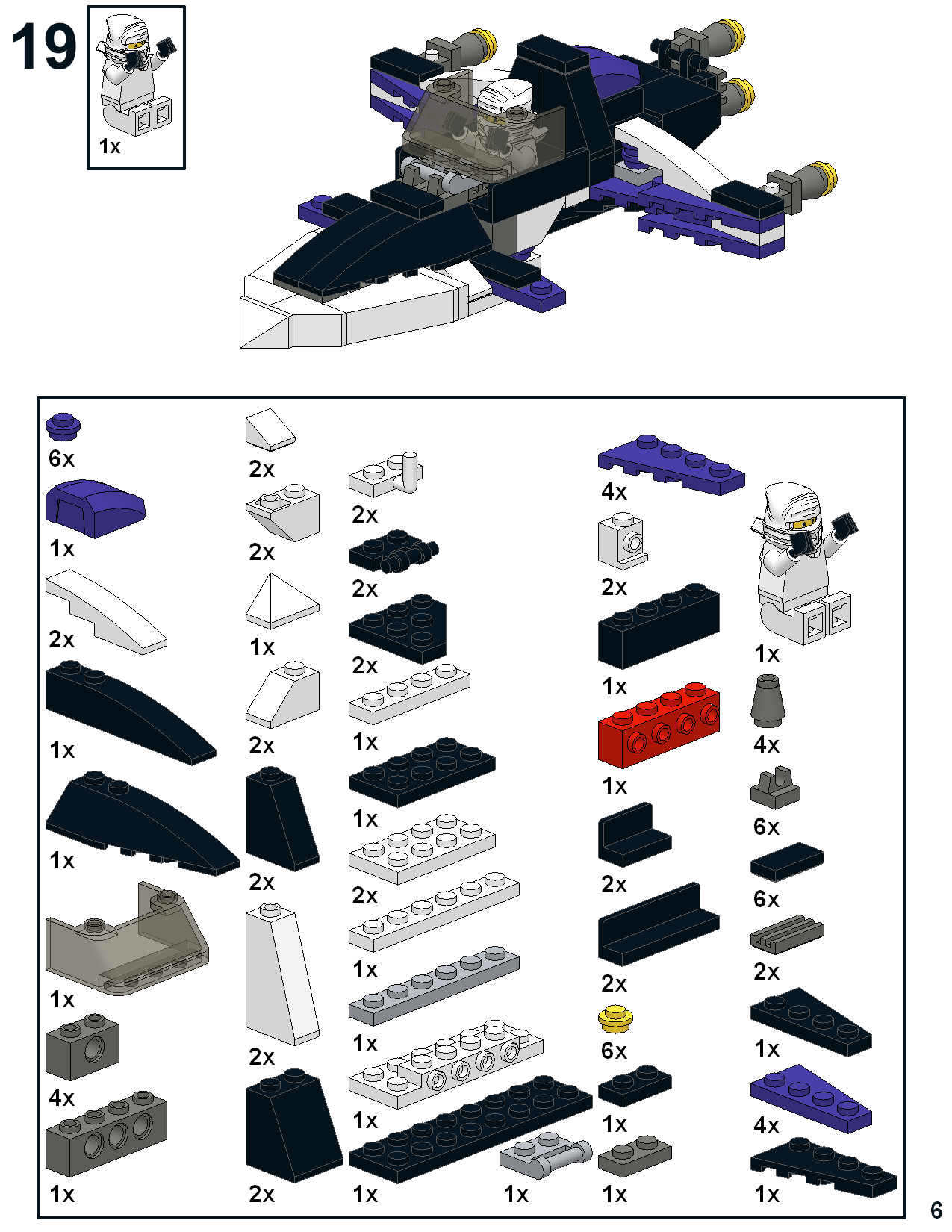 19
1x

6x
1x
2x
1x
1x
1x
4x
1x

2x
2x
1x
2x
2x
2x
2x

2x
2x
2x
1x
1x
2x
1x
1x
1x
1x
1x

4x
2x
1x
1x
2x
2x
6x
1x
1x

1x
4x
6x
6x
2x
1x
4x
1x

6