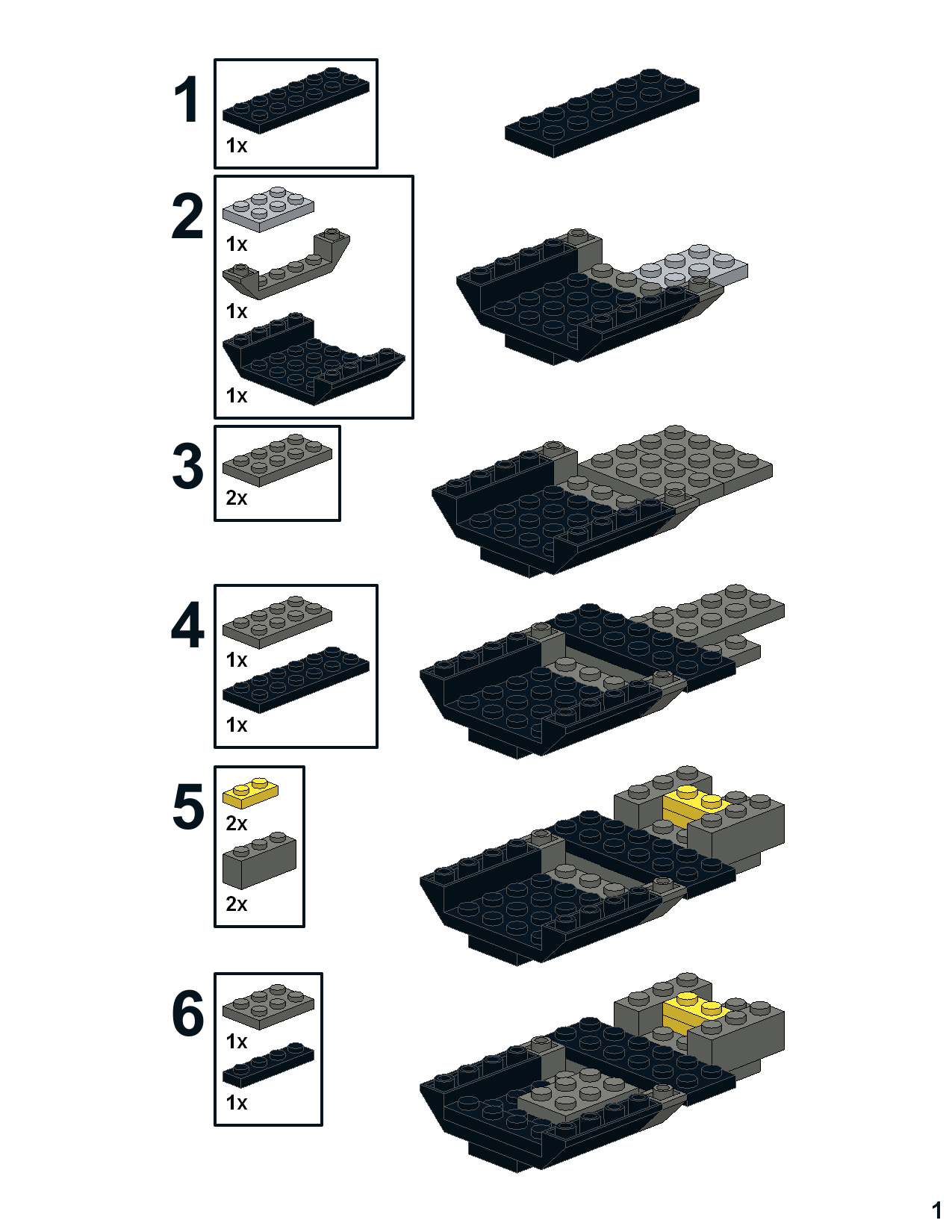 1

1x

2

1x

1x

1x

3

2x

4

1x

1x

5

2x

2x

6

1x

1x

1