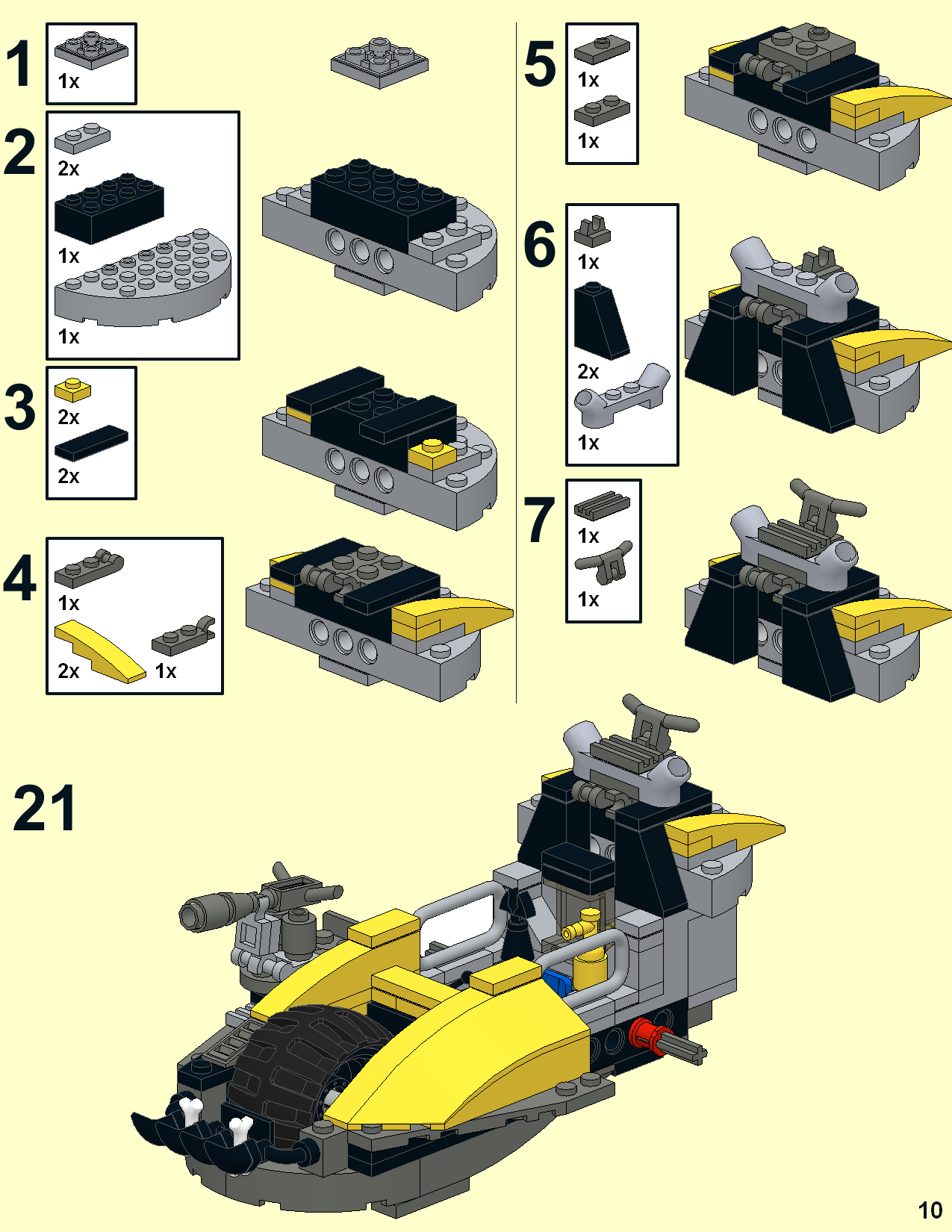 1
1x

2
2x
1x
1x

3
2x
2x

4
1x
2x
1x

5
1x
1x

6
1x
2x
1x

7
1x
1x

21

10