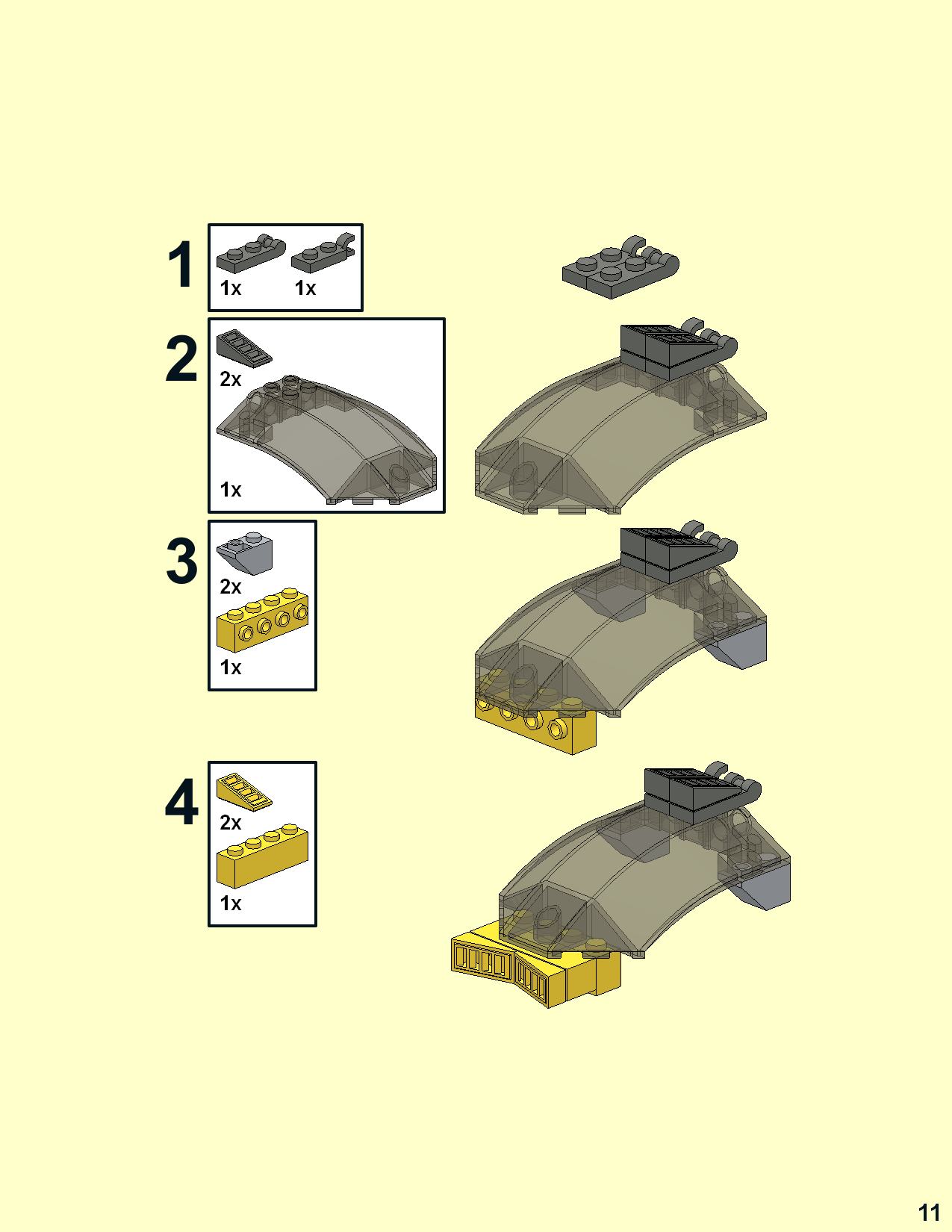 1
1x
1x

2
2x
1x

3
2x
1x

4
2x
1x

11