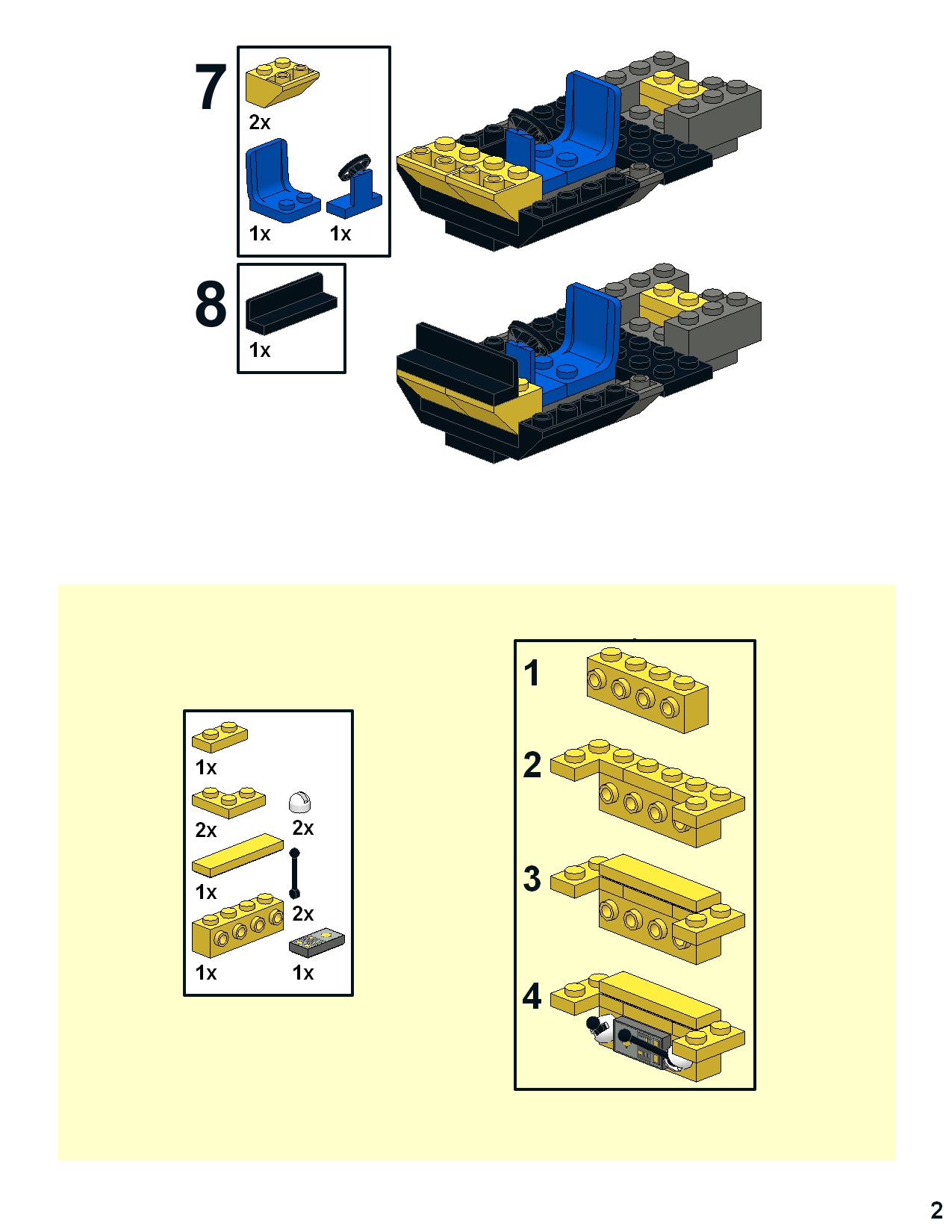 7

2x

1x 1x

8

1x

1x

2x 2x

1x

2x

1x 1x

1

2

3

4

2