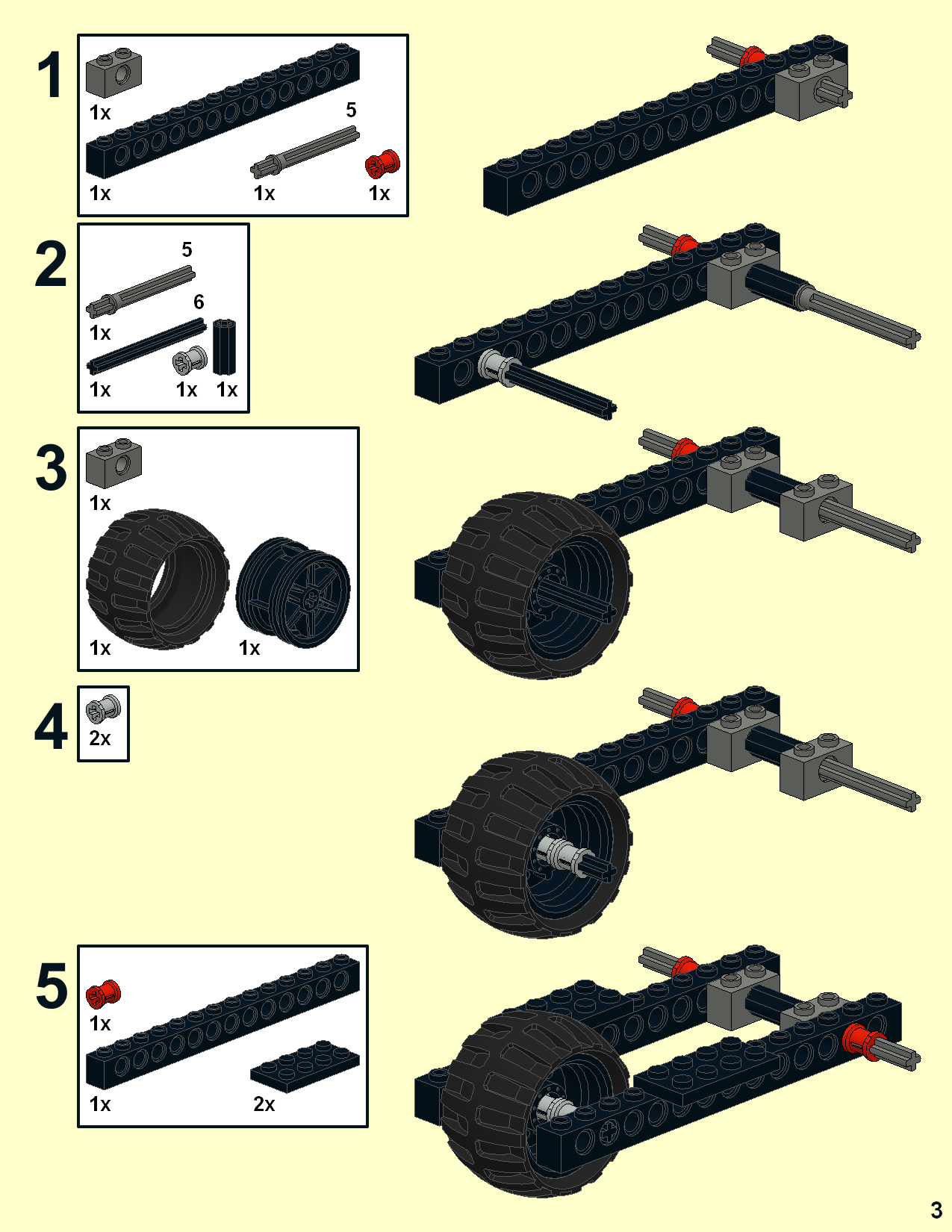 1

1x

5

1x

1x

1x

2

5

1x

6

1x

1x

1x

3

1x

1x

1x

4

2x

5

1x

1x

2x

3