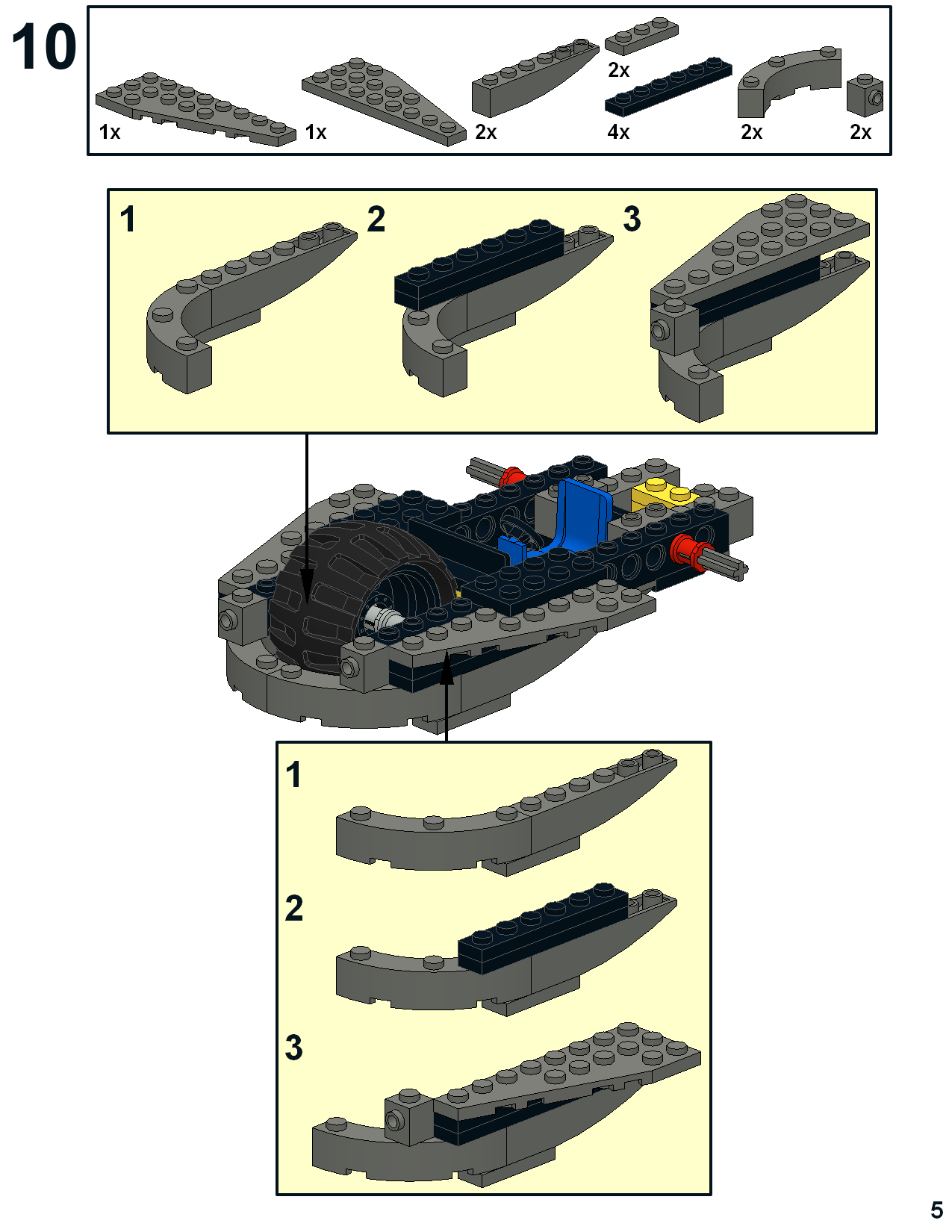 10

1x 1x 2x 2x 4x 2x 2x

1 2 3

1

2

3

5