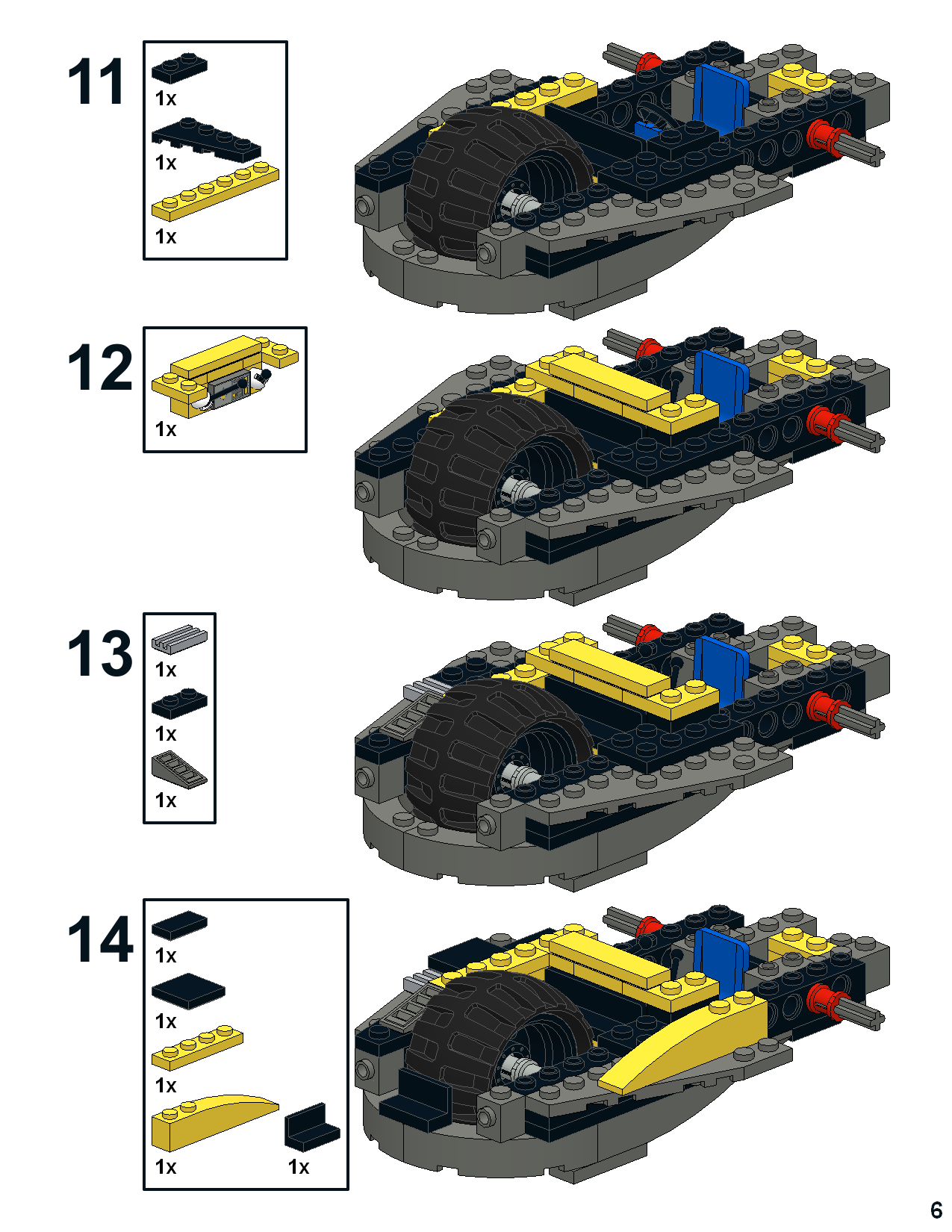 11

1x

1x

1x

12

1x

13

1x

1x

1x

14

1x

1x

1x

1x

1x

6