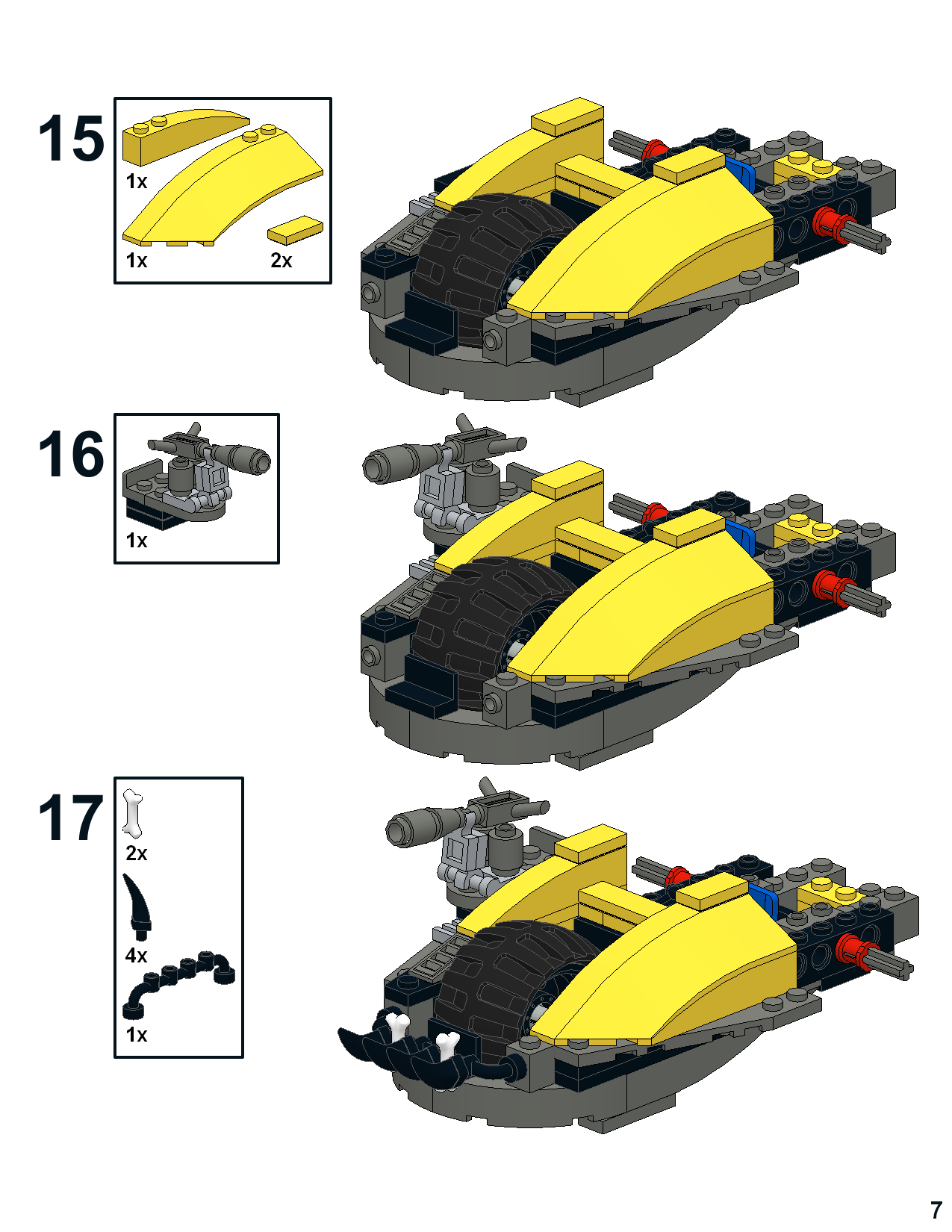 15

1x

1x

2x

16

1x

17

2x

4x

1x

7