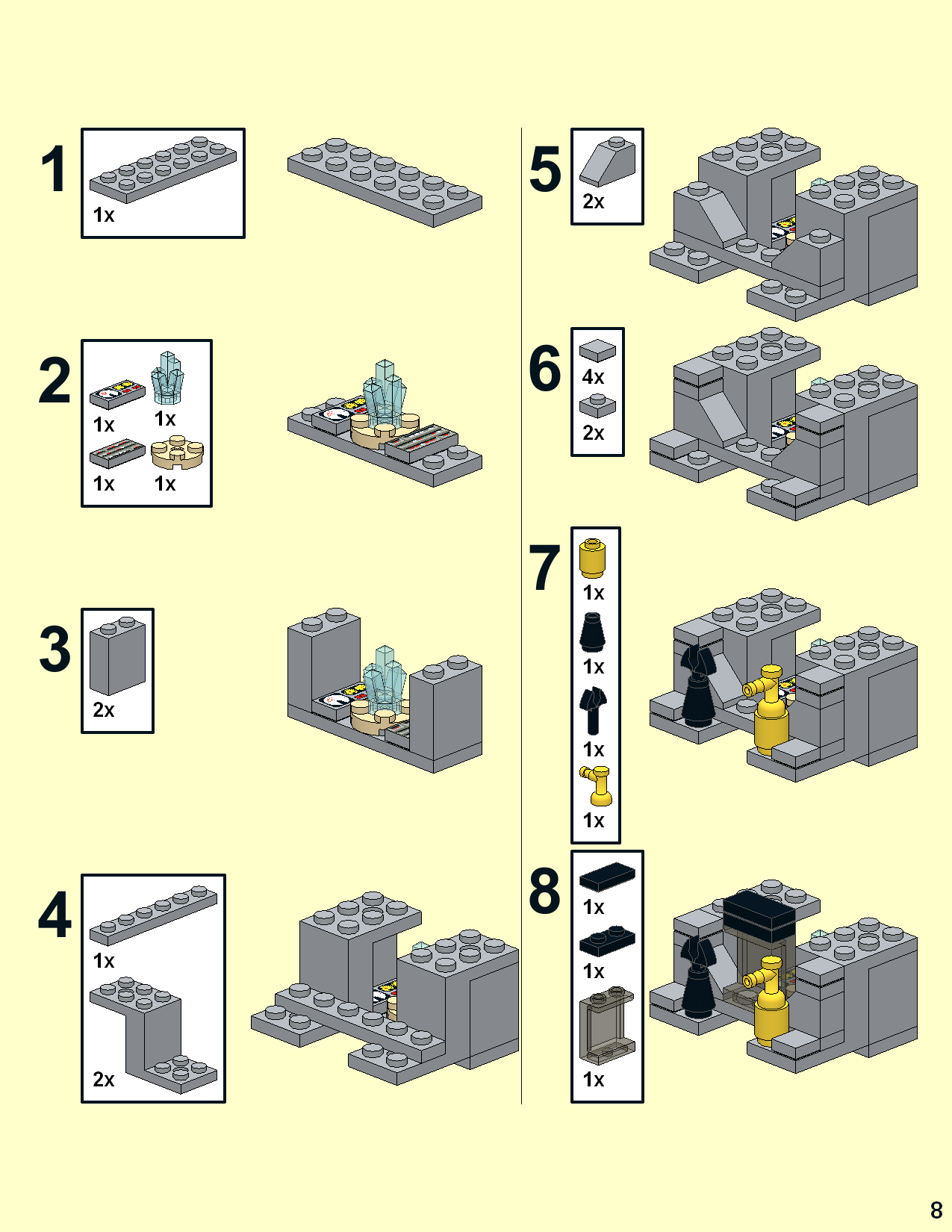 1
1x

2
1x
1x
1x
1x

3
2x

4
1x
2x

5
2x

6
4x
2x

7
1x
1x
1x
1x

8
1x
1x
1x

8