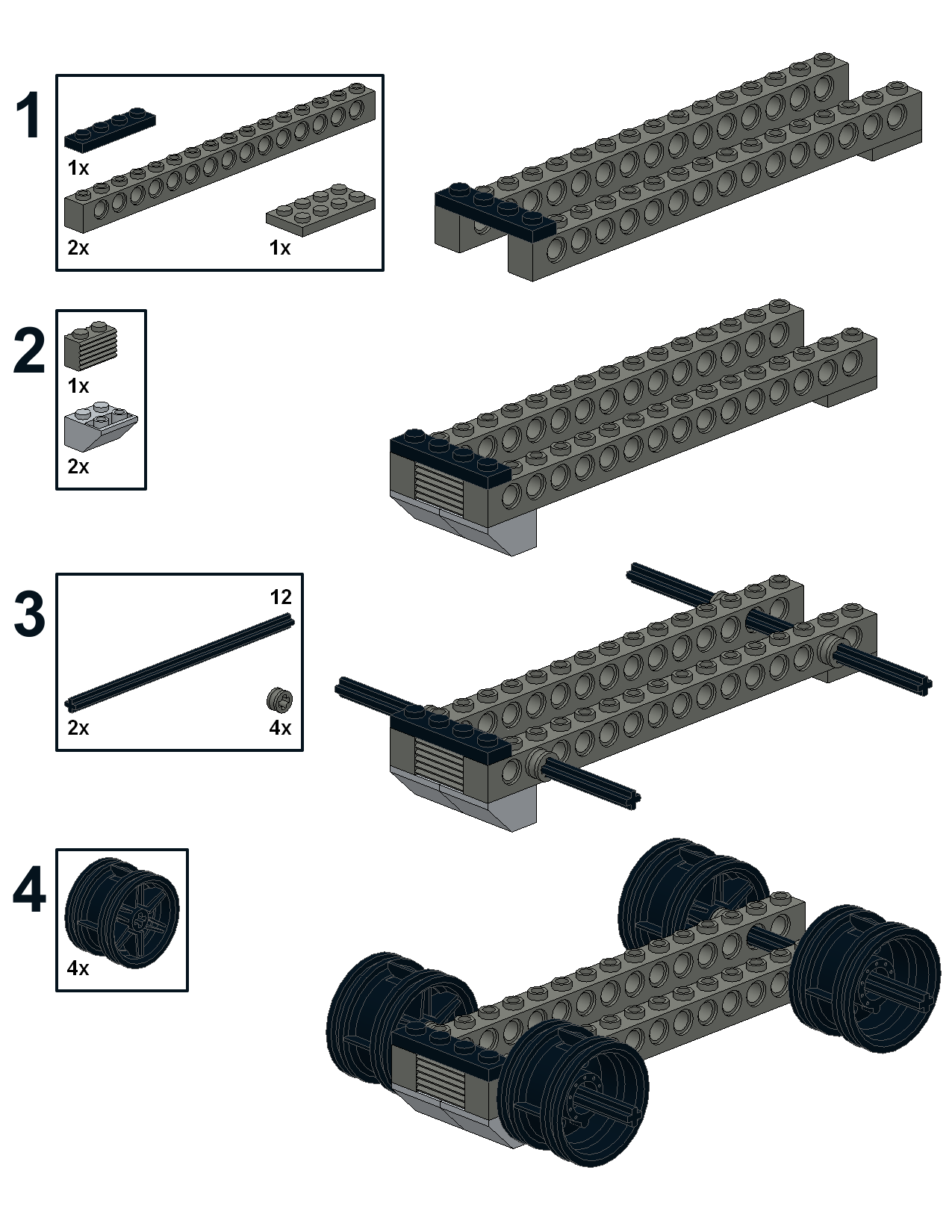 1

1x

2x

1x

2

1x

2x

3

12

2x

4x

4

4x