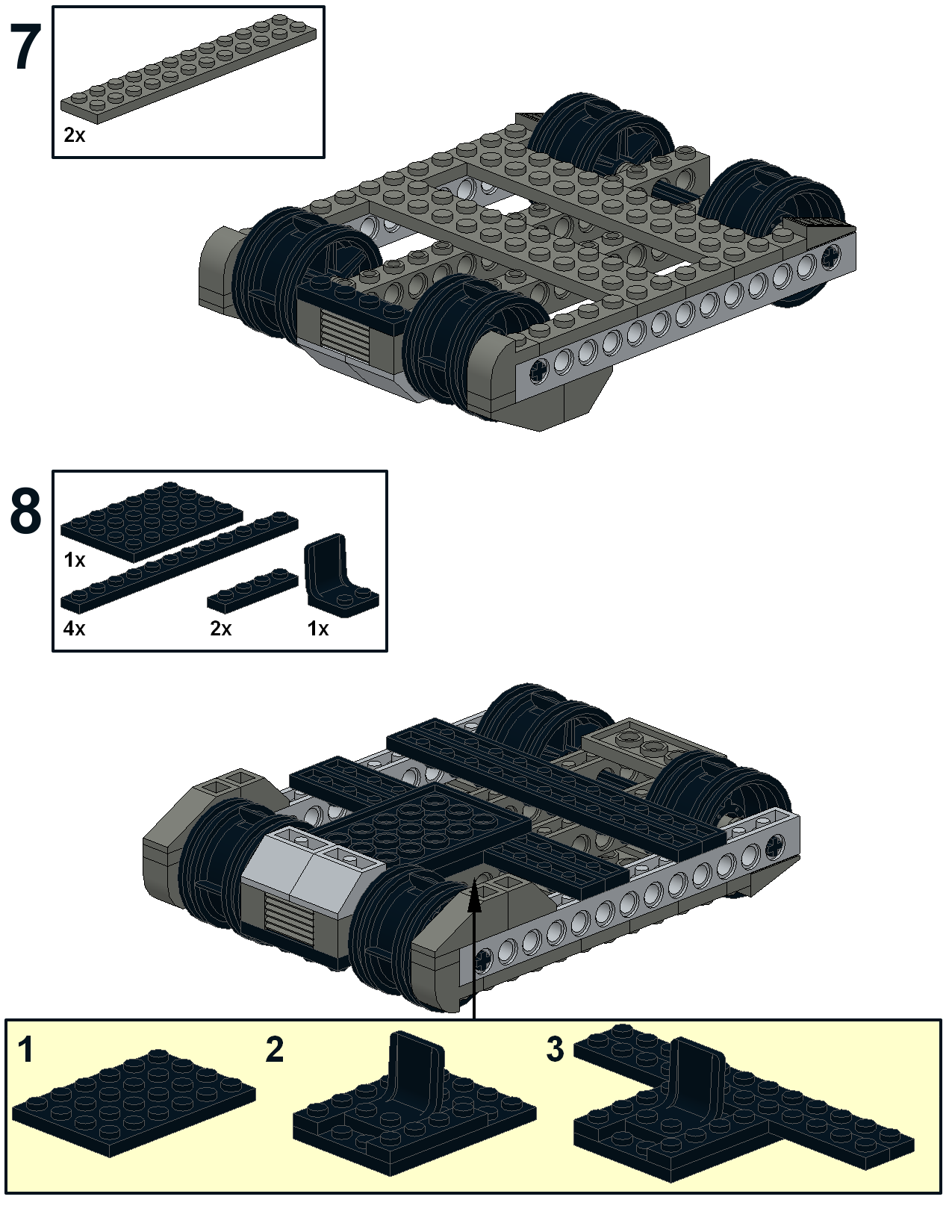 7

2x

8

1x

4x

2x

1x

1

2

3