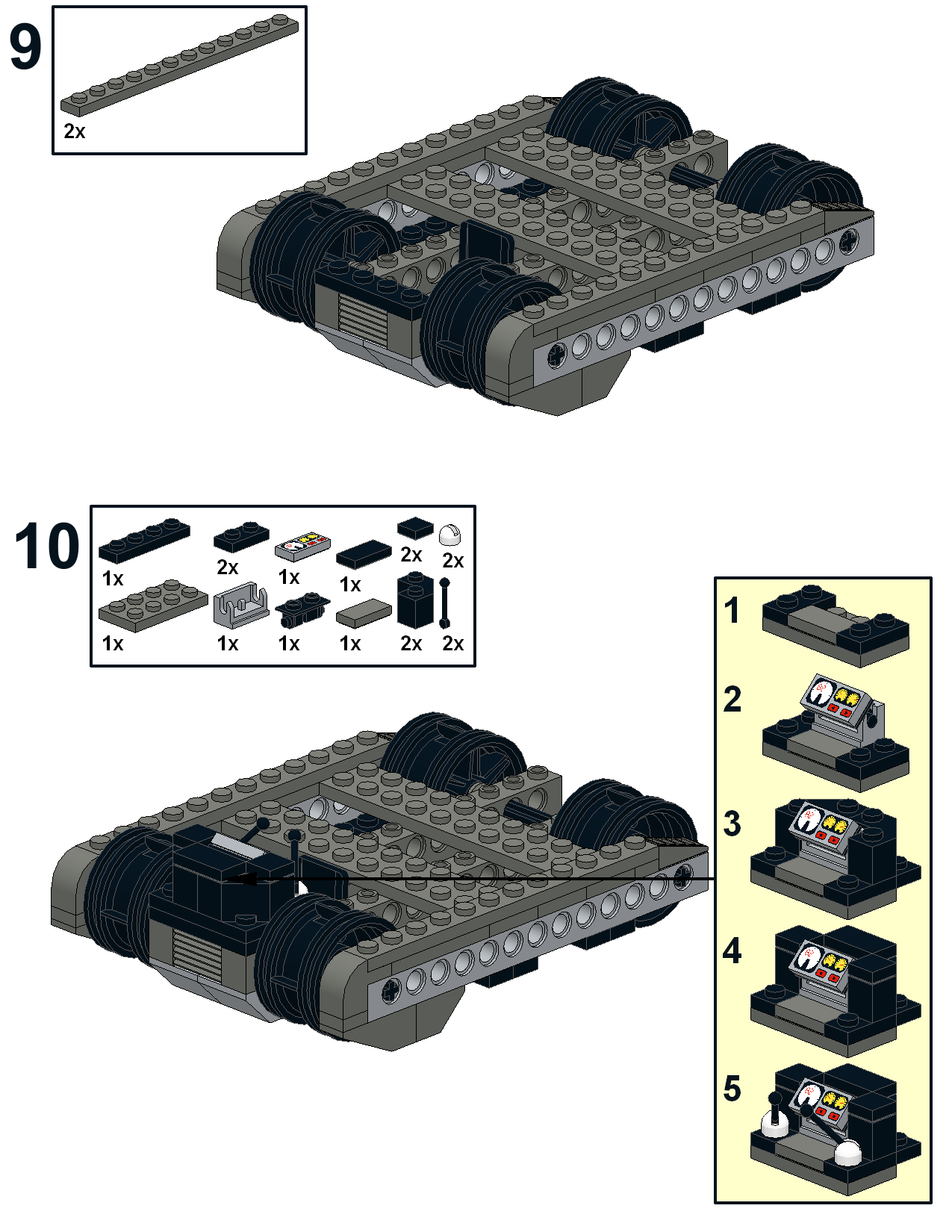 9

2x

10

1x
2x
1x
1x
2x
2x
1x
1x
1x
1x
2x
2x

1
2
3
4
5