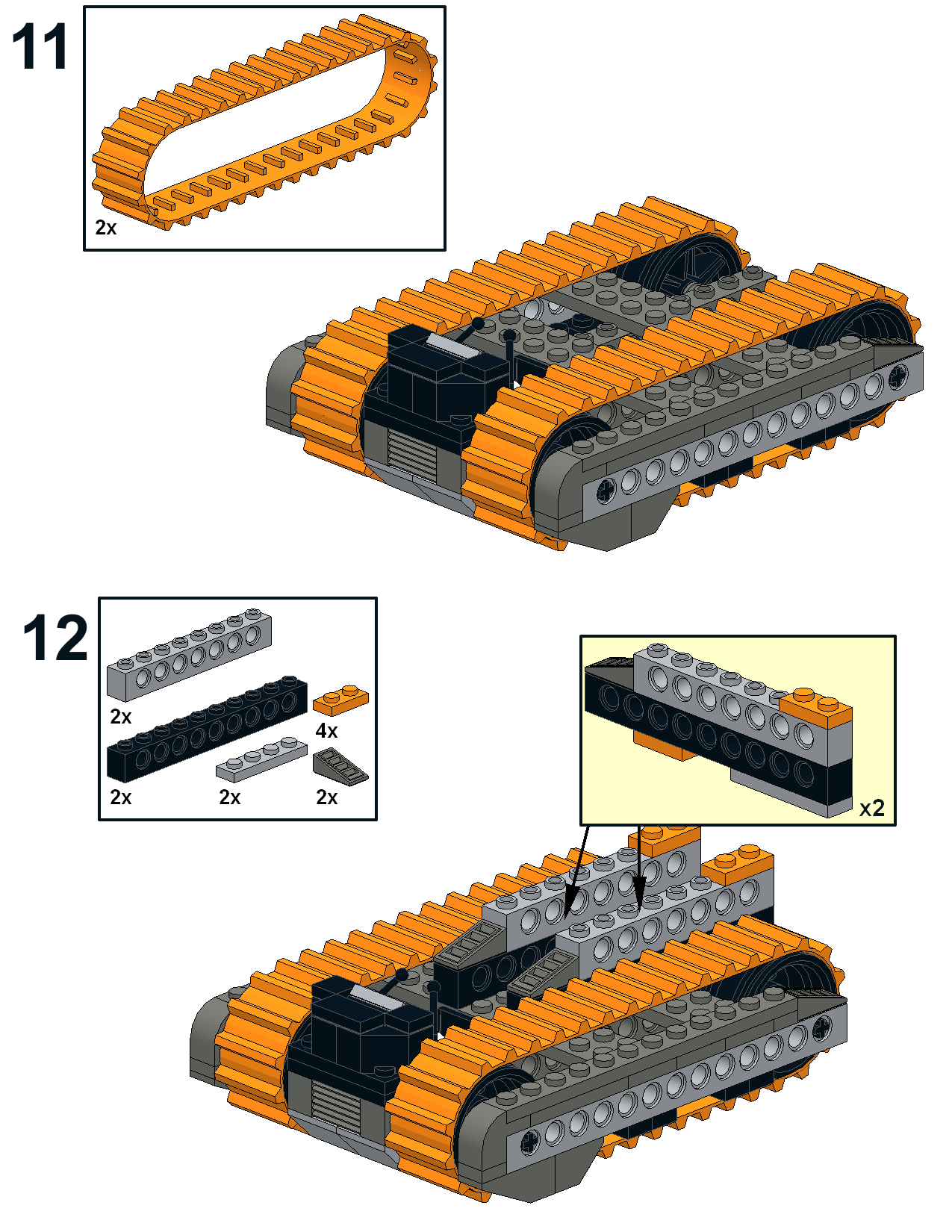 11

2x

12

2x

4x

2x

2x

2x

x2