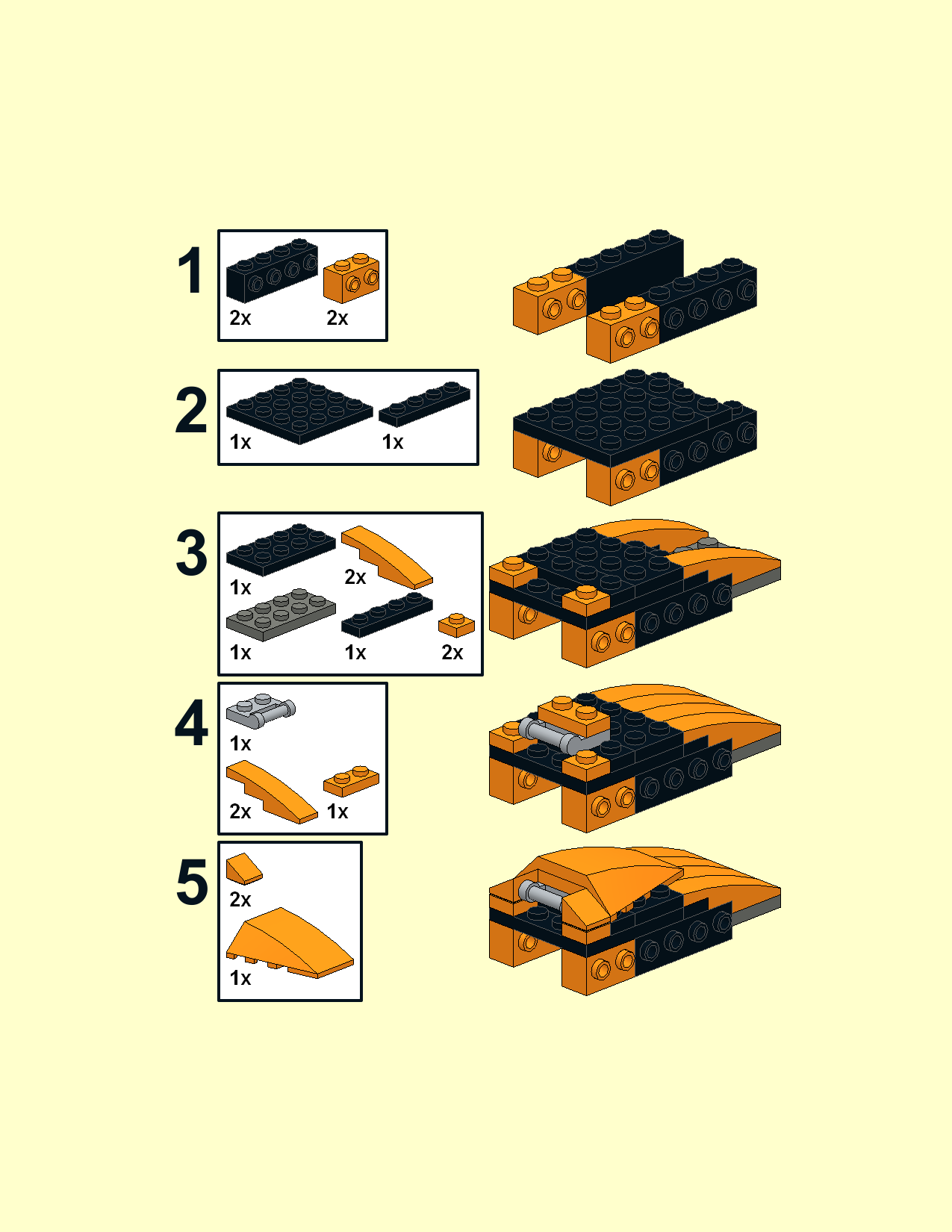 1
2x
2x

2
1x
1x

3
1x
2x
1x
1x
2x

4
1x
2x
1x

5
2x
1x